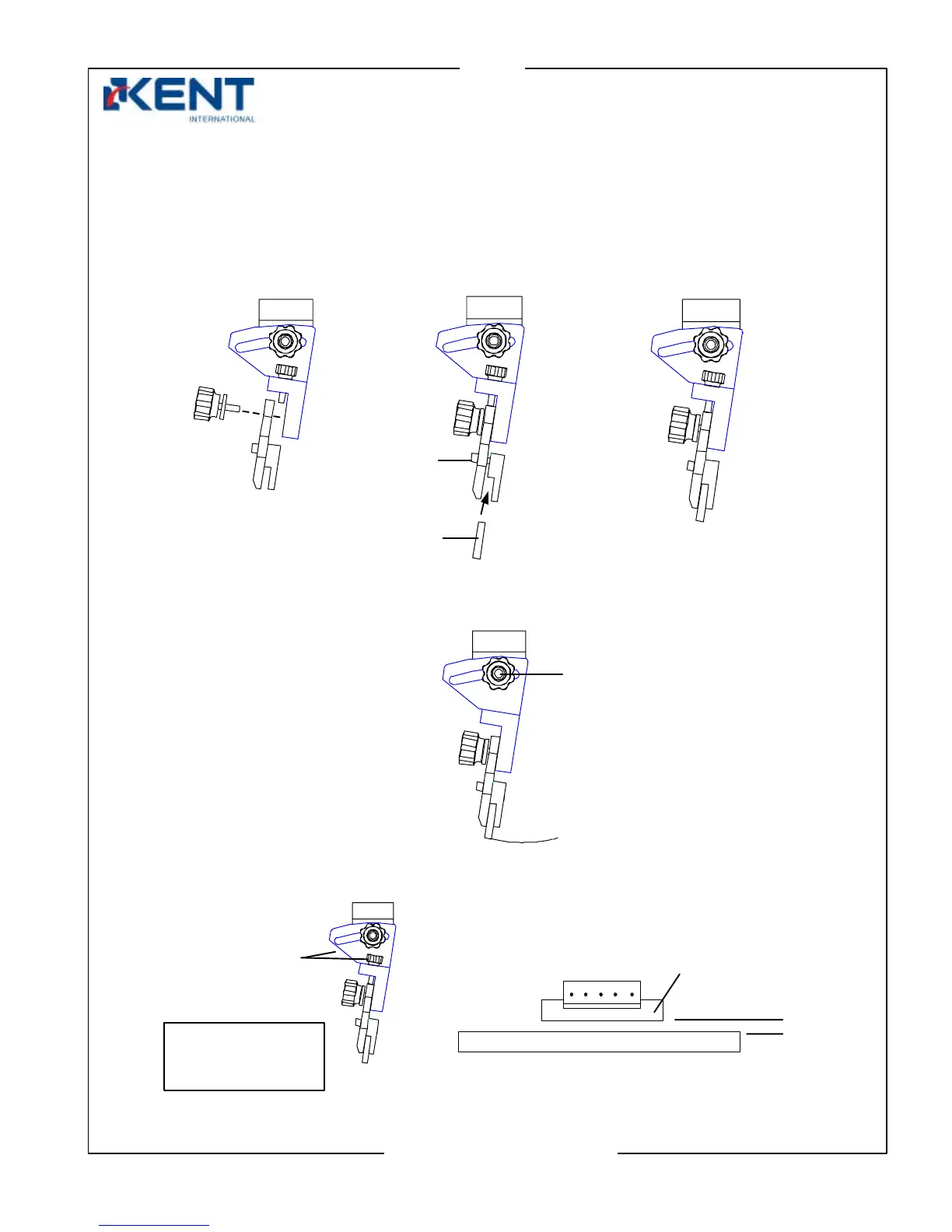 KENT
INTERNATIONAL