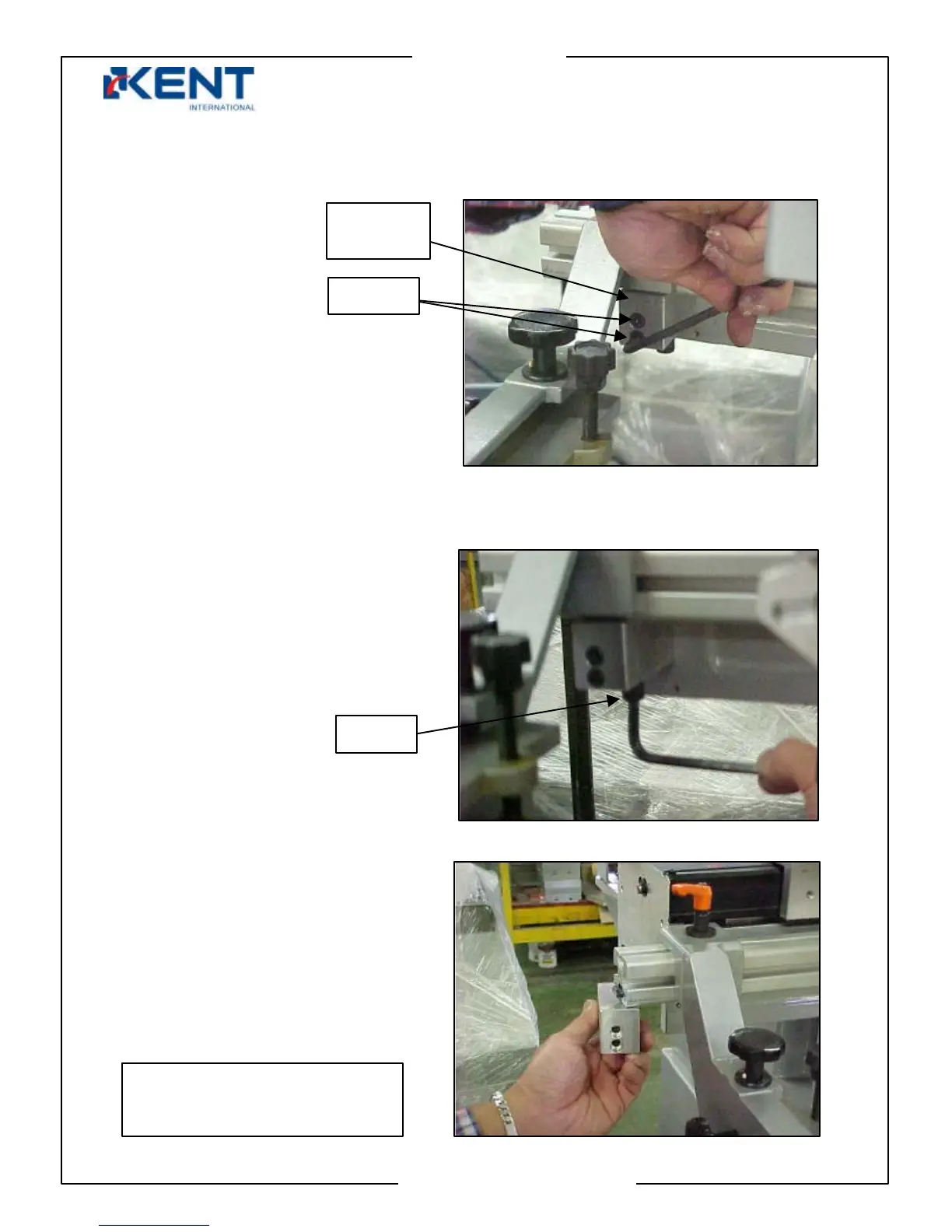 KENT
INTERNATIONAL