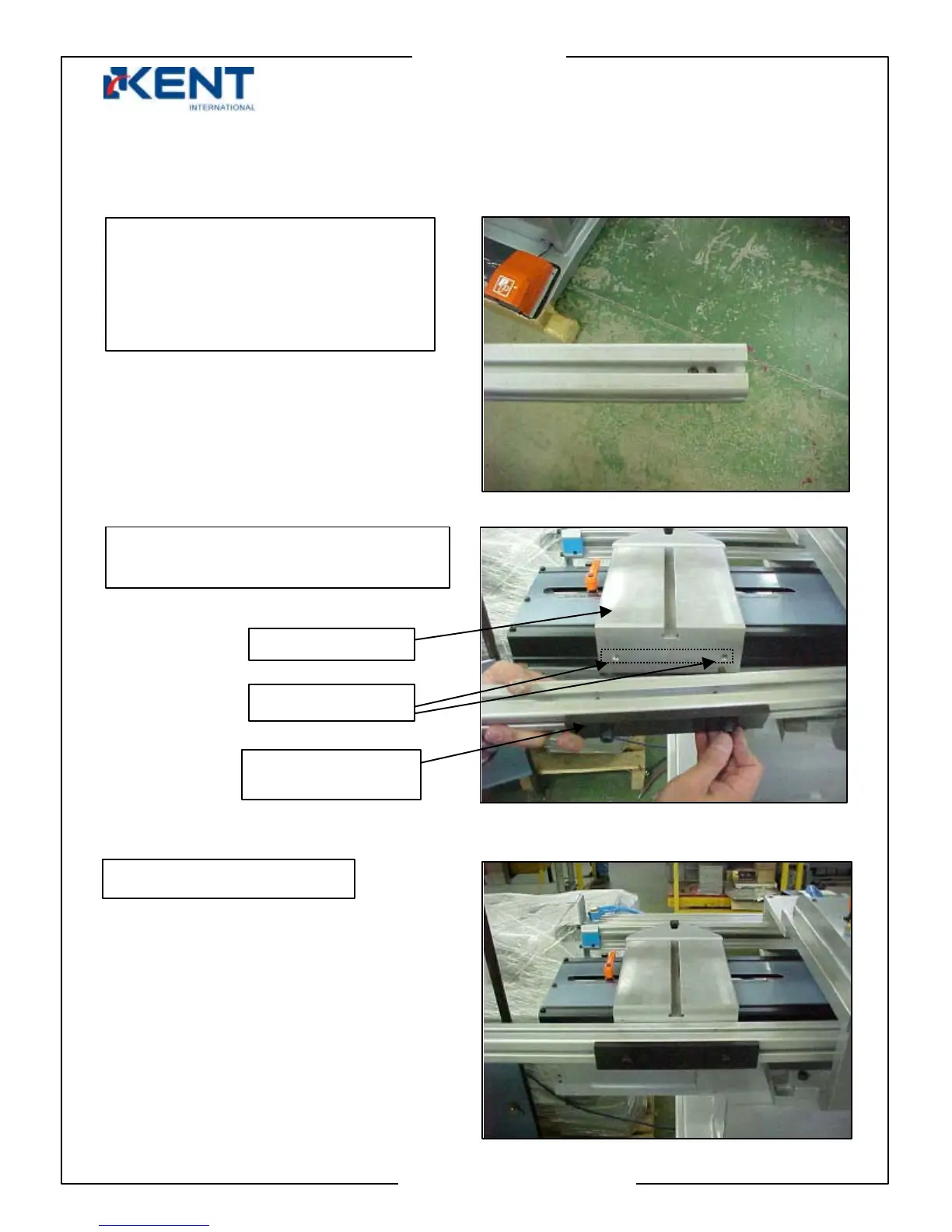 KENT
INTERNATIONAL