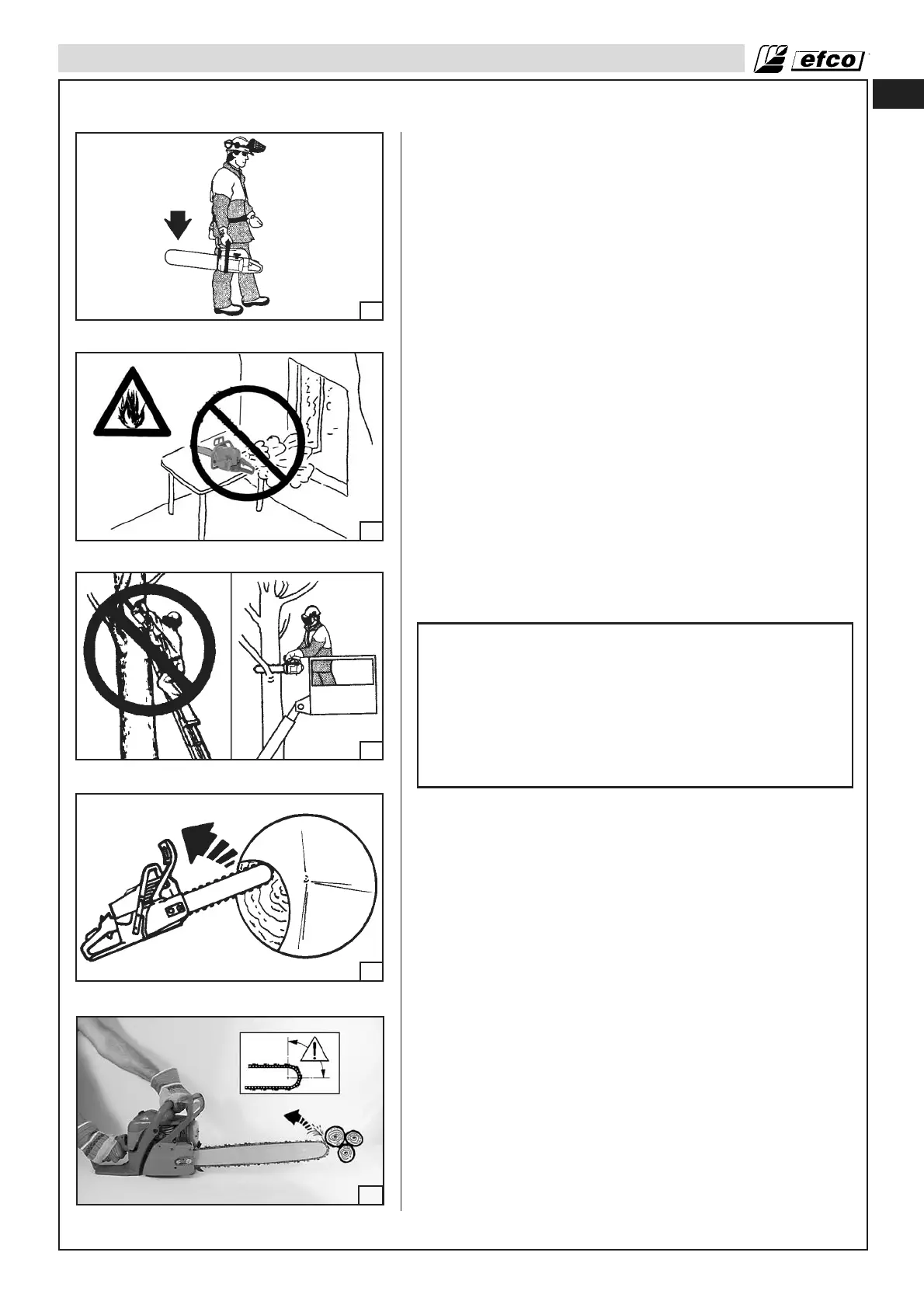 efco