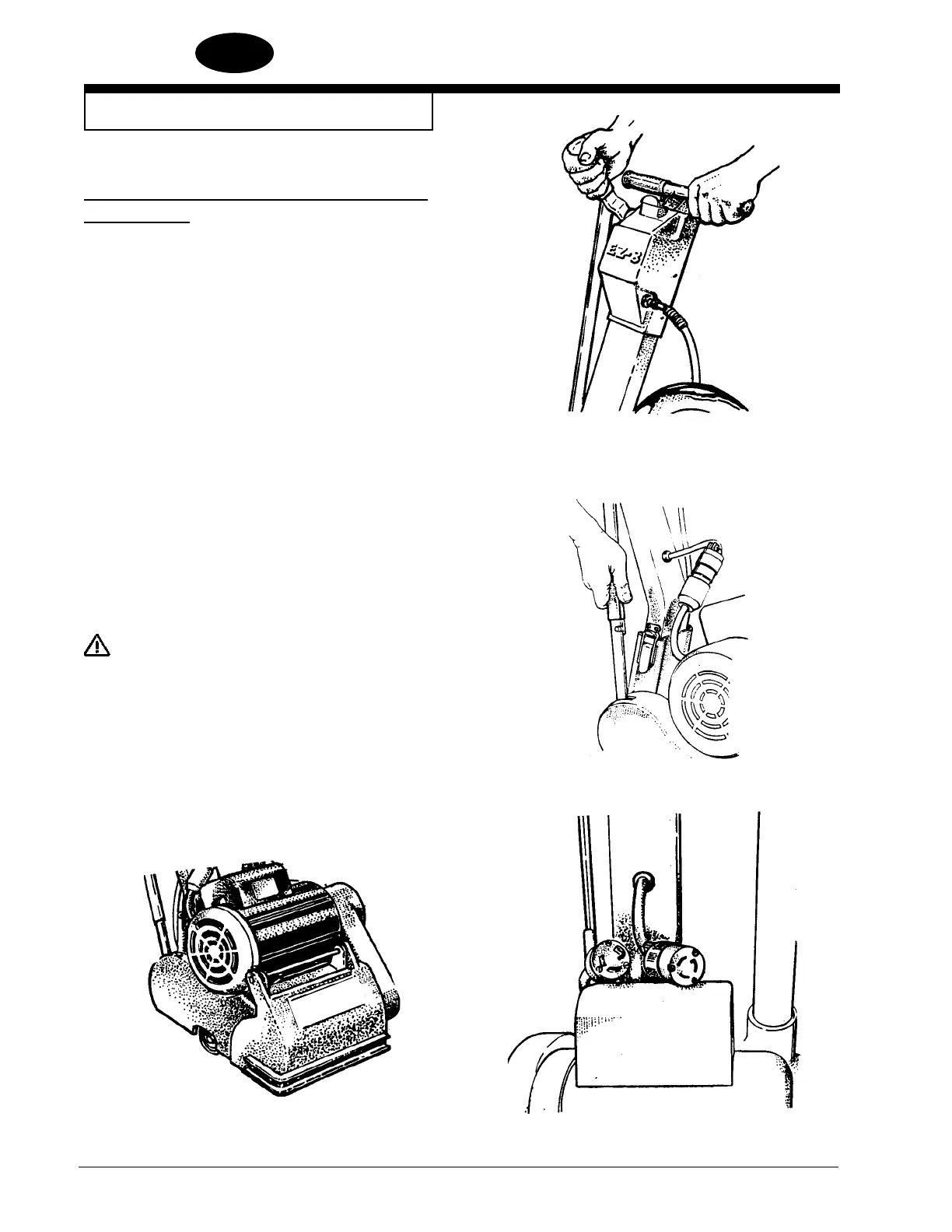 EZ-8