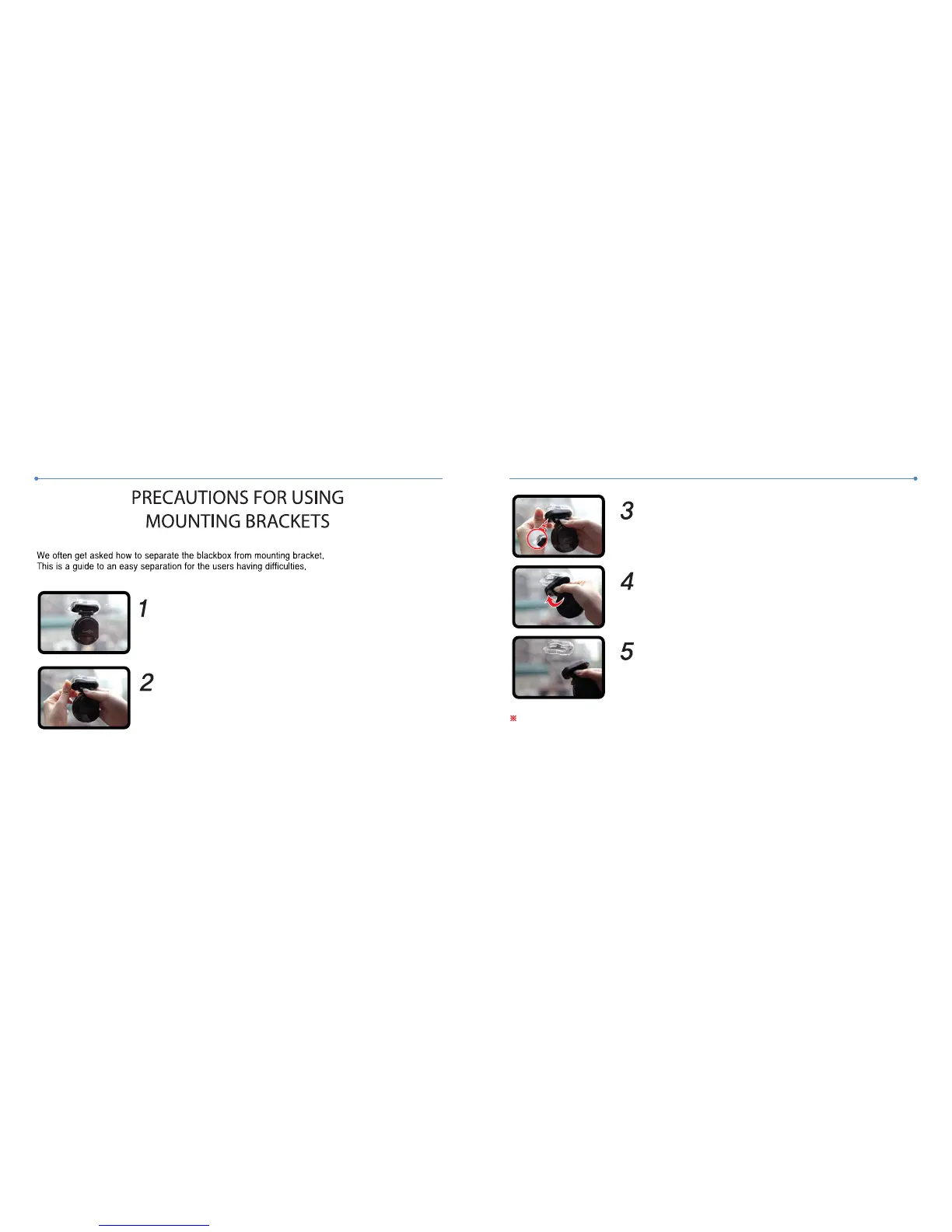 PRECAUTIONS FOR USING MOUNTING BRACKETS

We often get asked how to separate the blackbox from mounting bracket.
This is a guide to an easy separation for the users having difficulties.

1

2

3

4

5

※