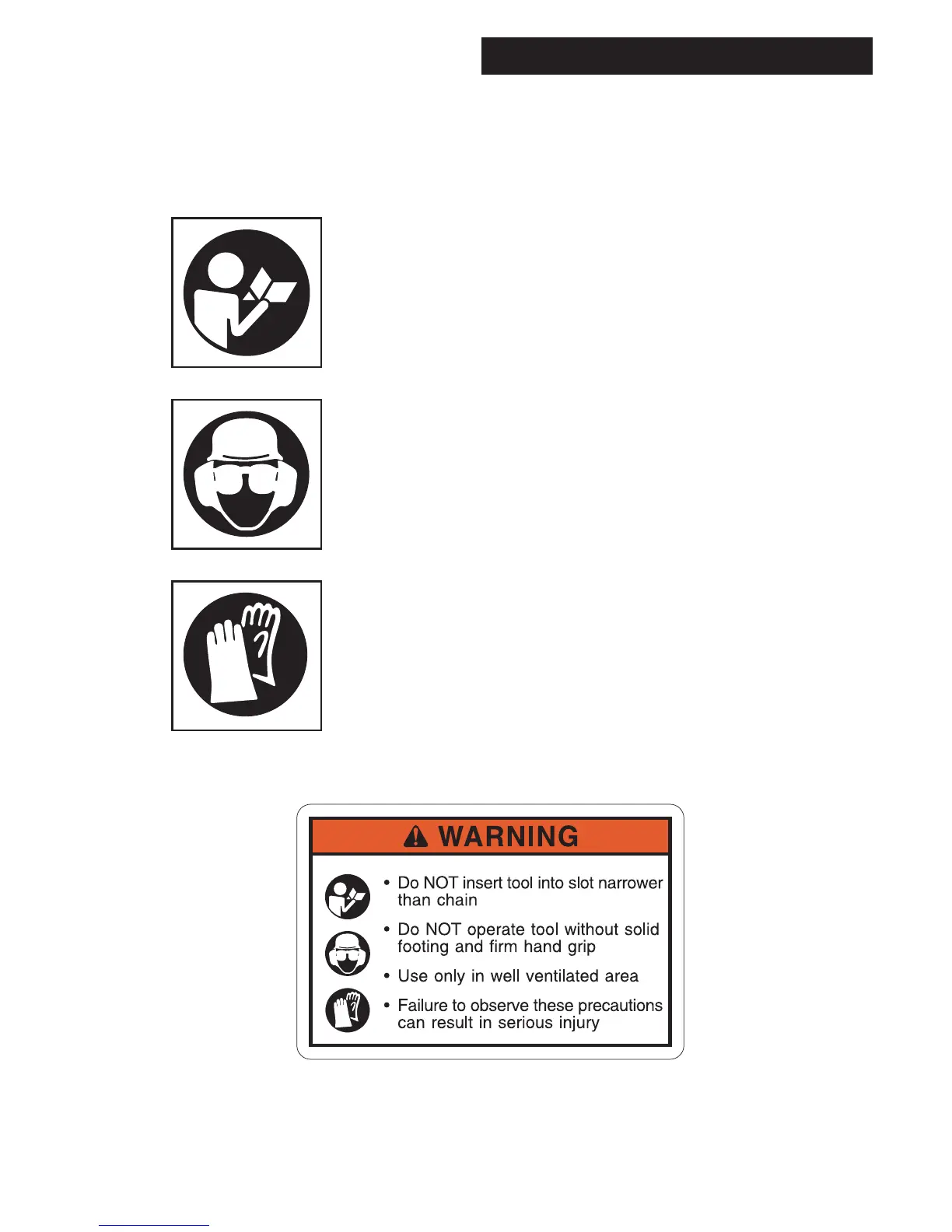 WARNING

• Do NOT insert tool into slot narrower than chain

• Do NOT operate tool without solid footing and firm hand grip

• Use only in well ventilated area

• Failure to observe these precautions can result in serious injury