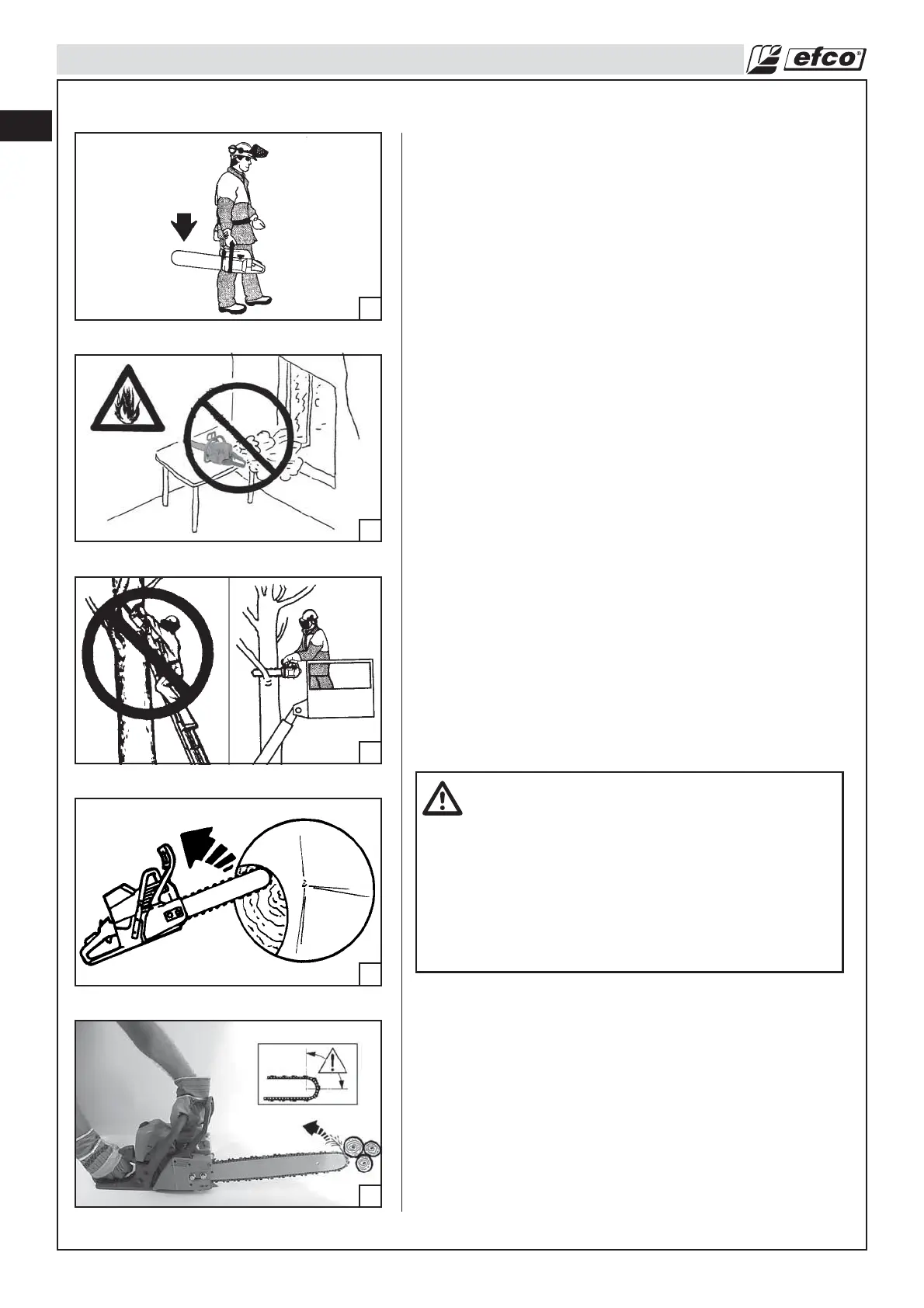 efco