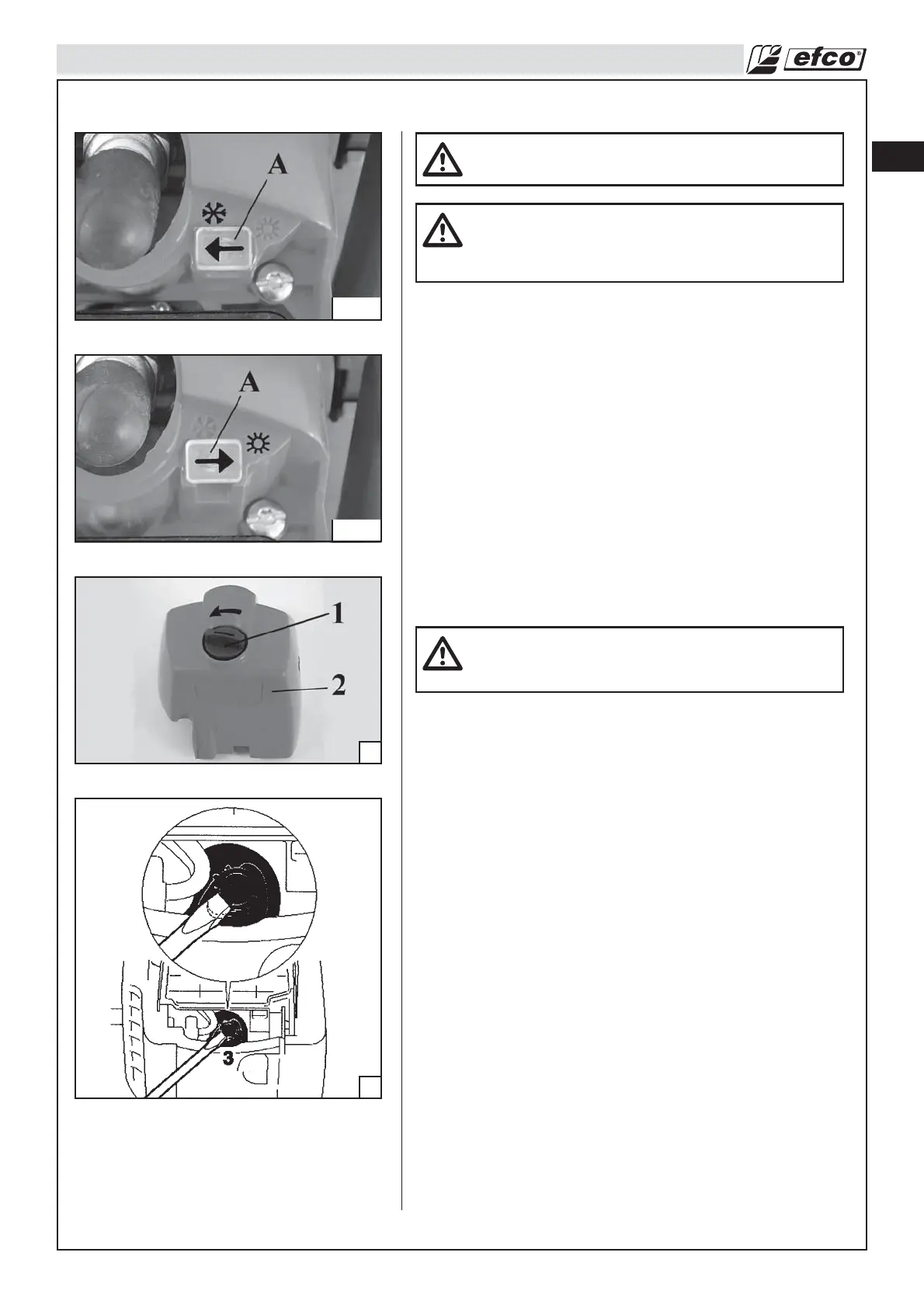 efco

A

A

1

2

3