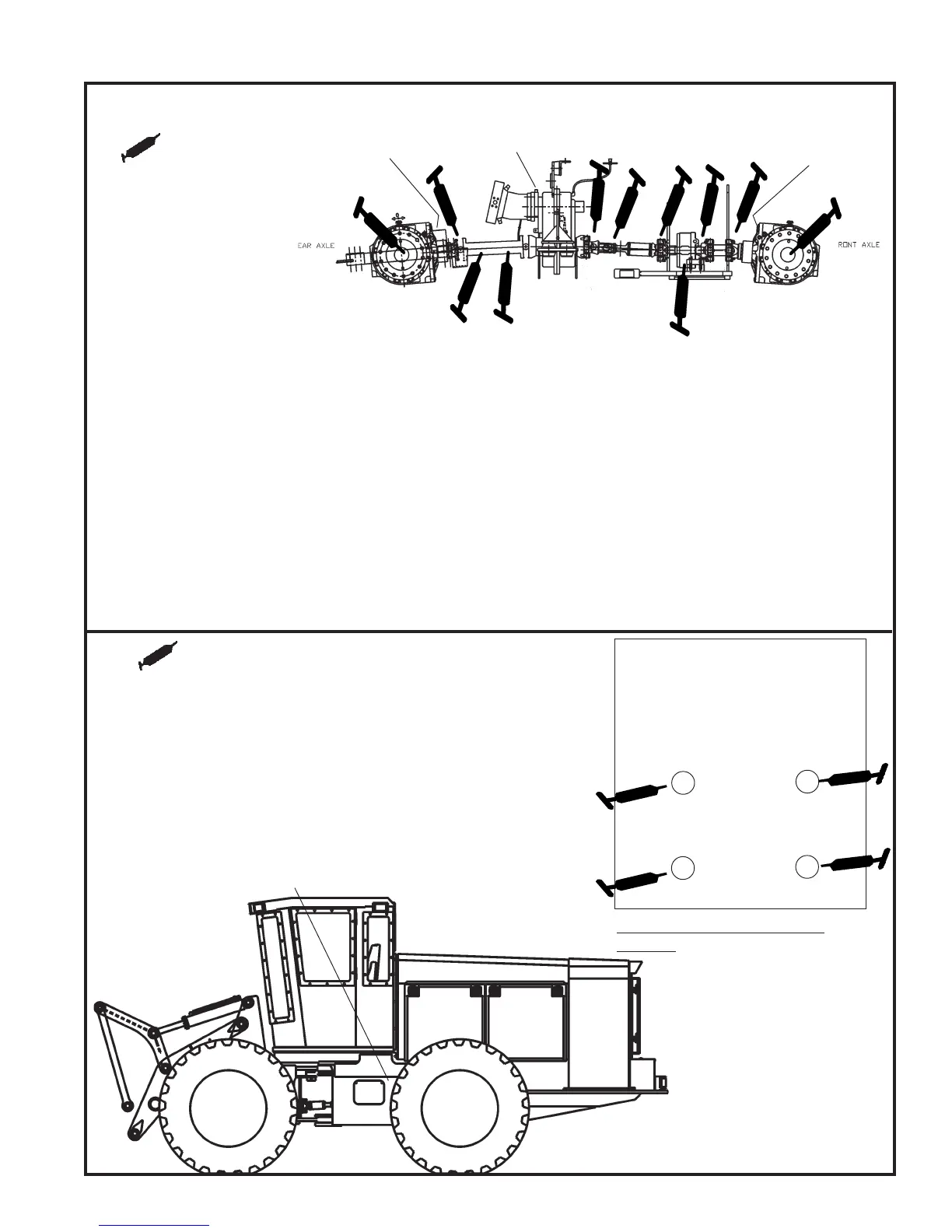 EAR AXLE

RONT AXLE