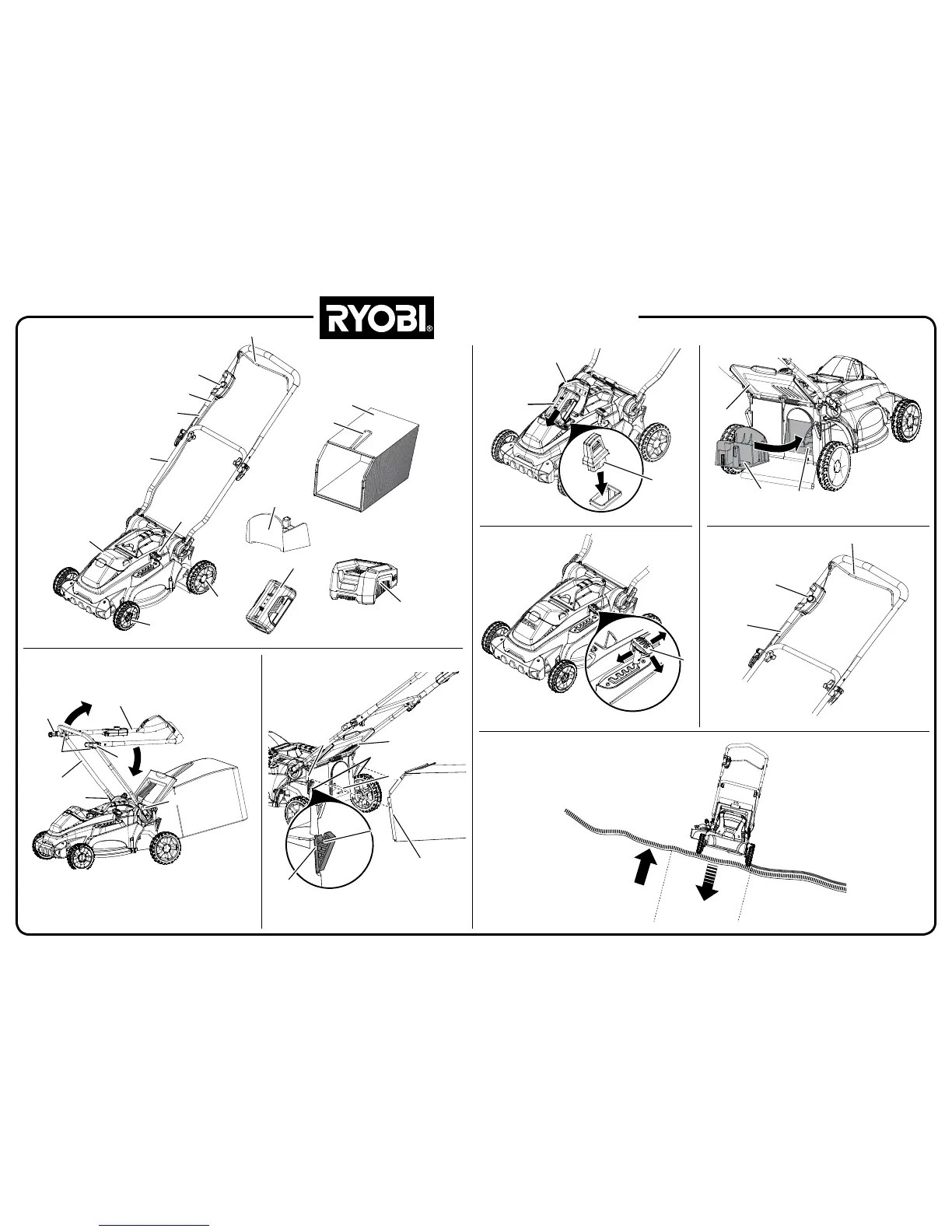 RYOBI®