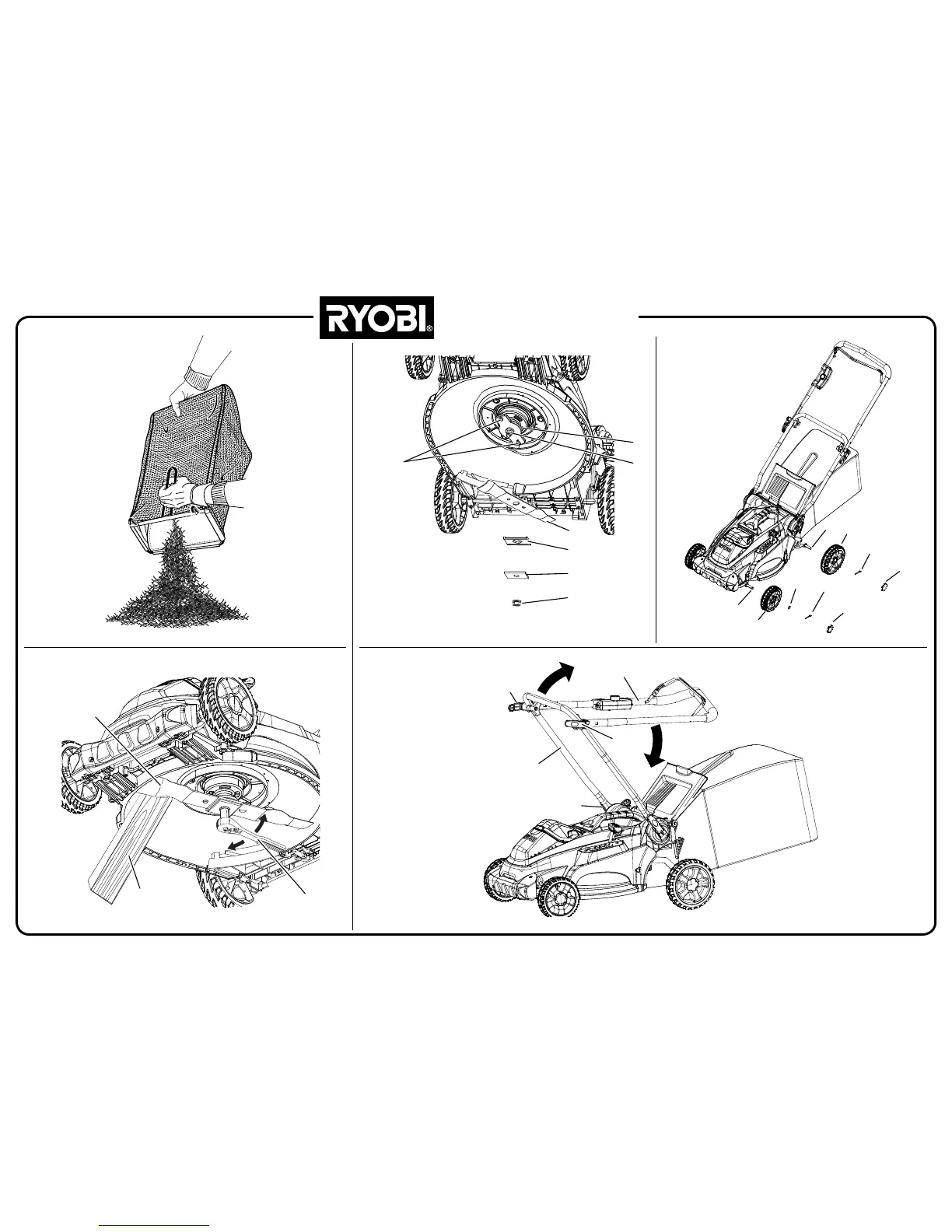 RYOBI®