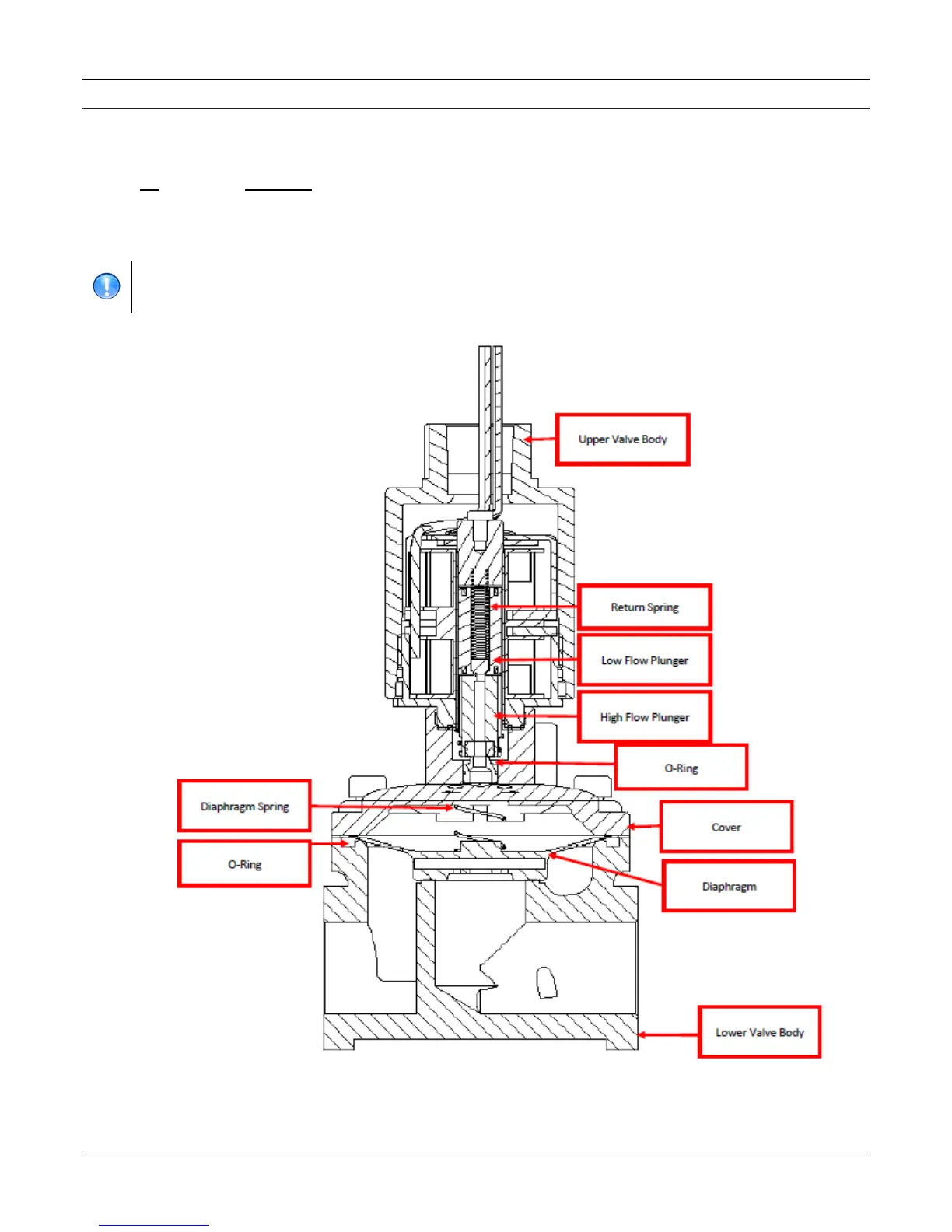 Upper Valve Body

Return Spring

Low Flow Plunger

High Flow Plunger

O-Ring

Diaphragm Spring

Cover

O-Ring

Diaphragm

Lower Valve Body