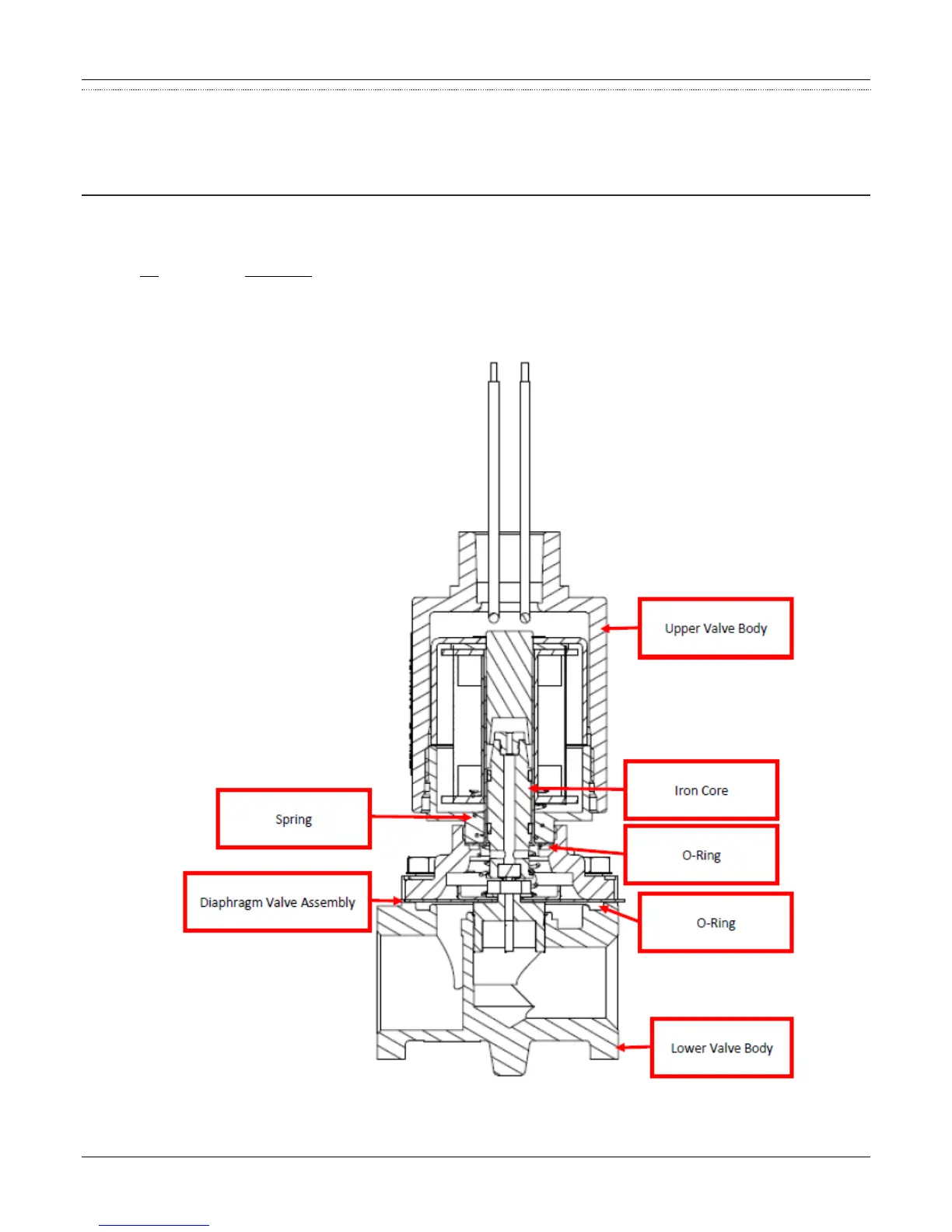 Upper Valve Body

Iron Core

Spring

O-Ring

Diaphragm Valve Assembly

O-Ring

Lower Valve Body