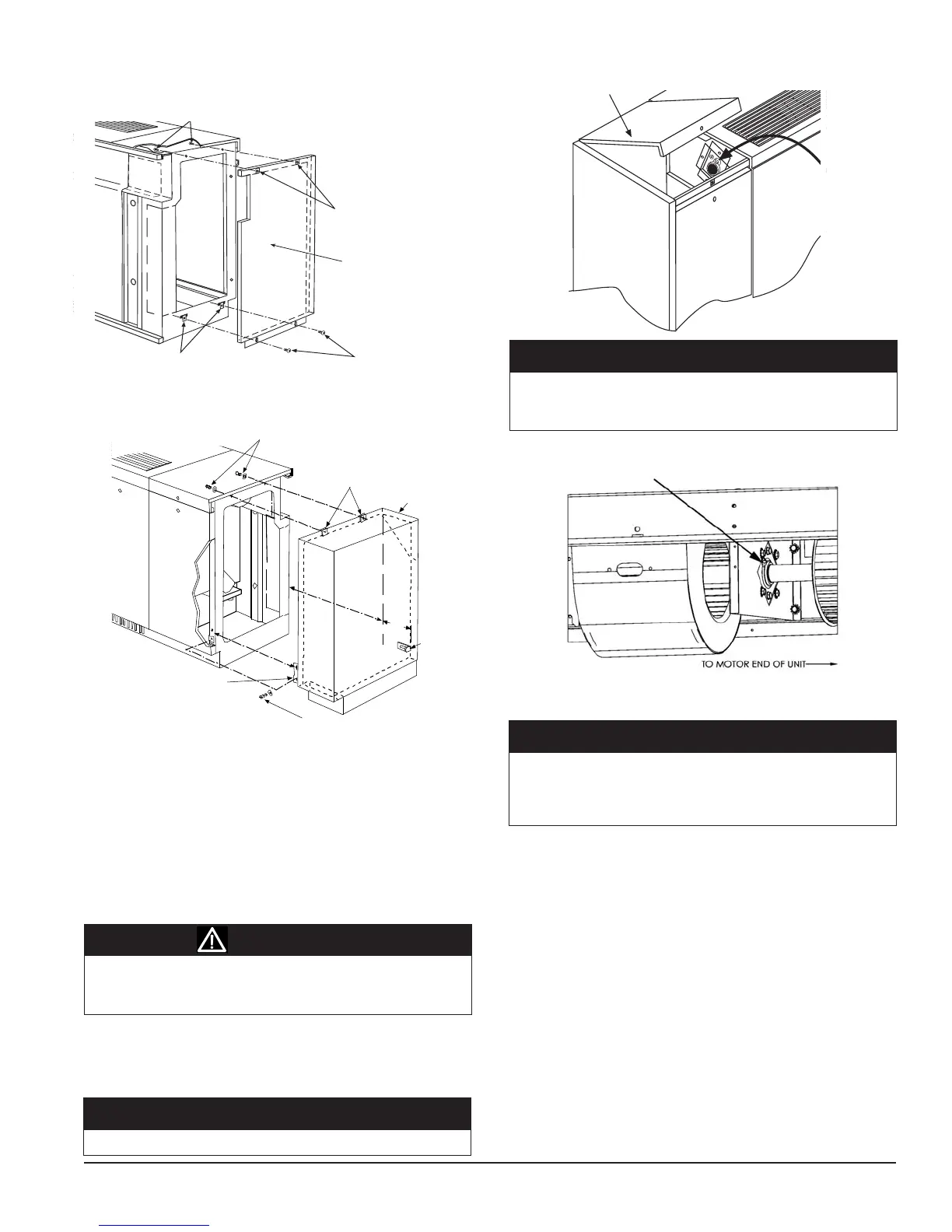 TO MOTOR END OF UNIT