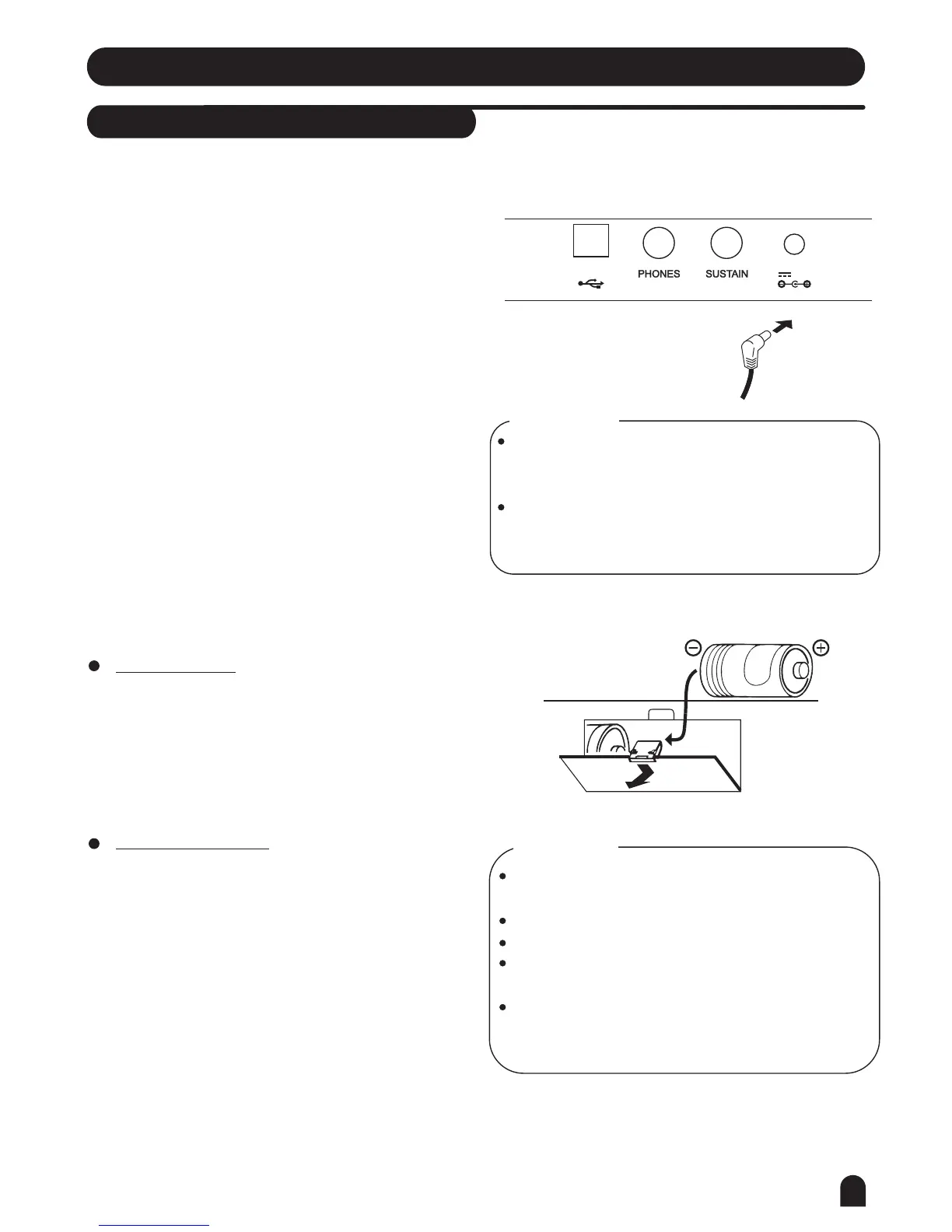 PHONES

SUSTAIN