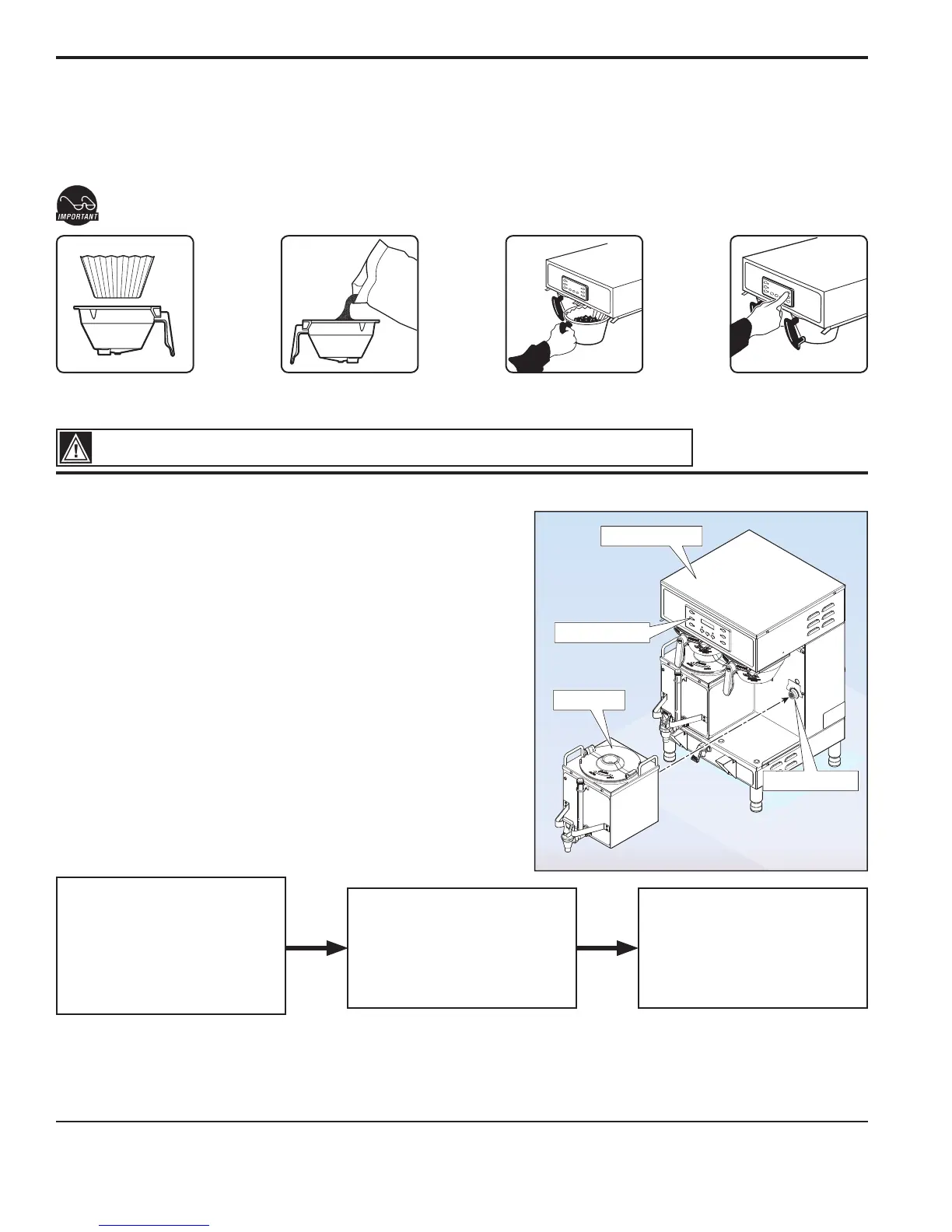 IMPORTANT