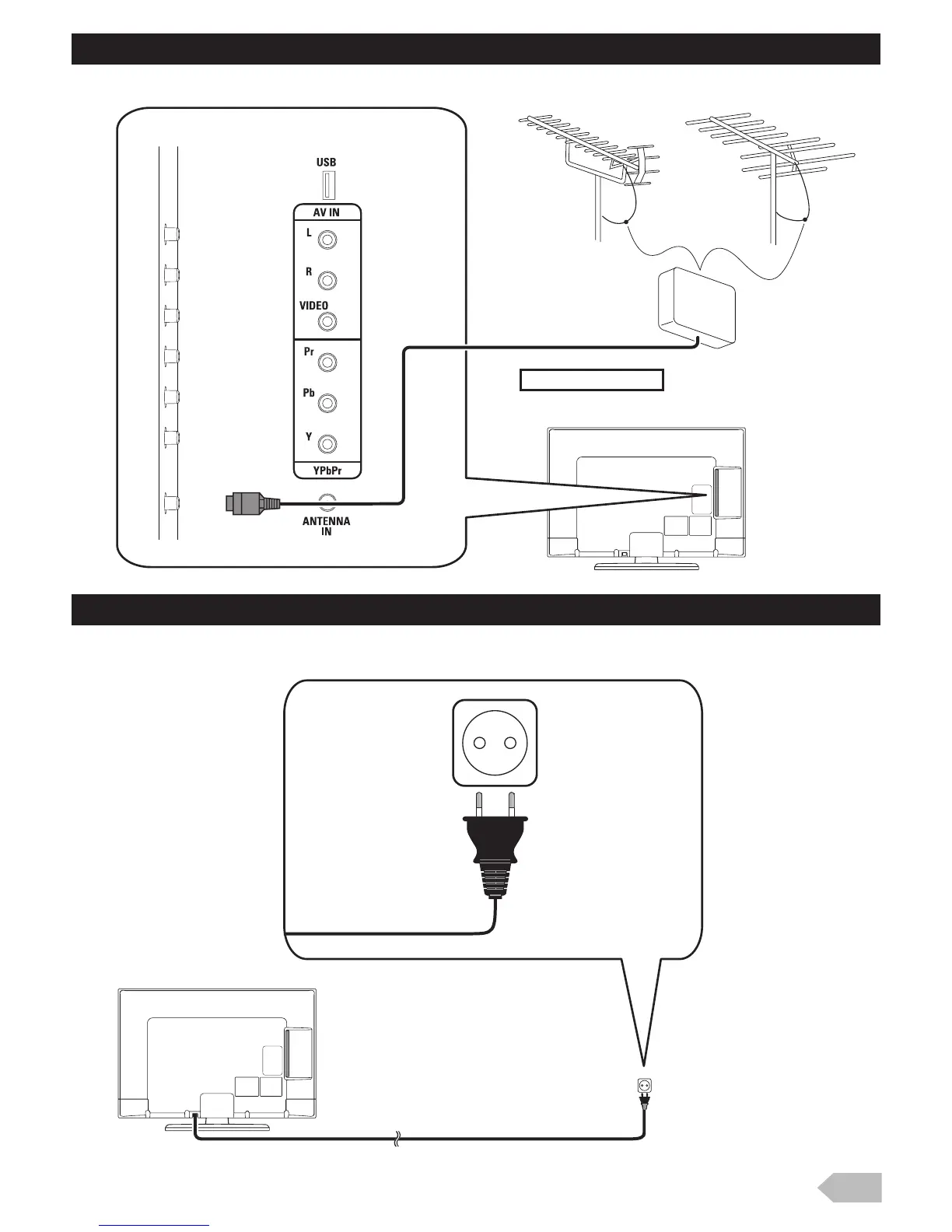 USB

AV IN

L

R

VIDEO

Pr

Pb

Y

YPbPr

ANTENNA IN