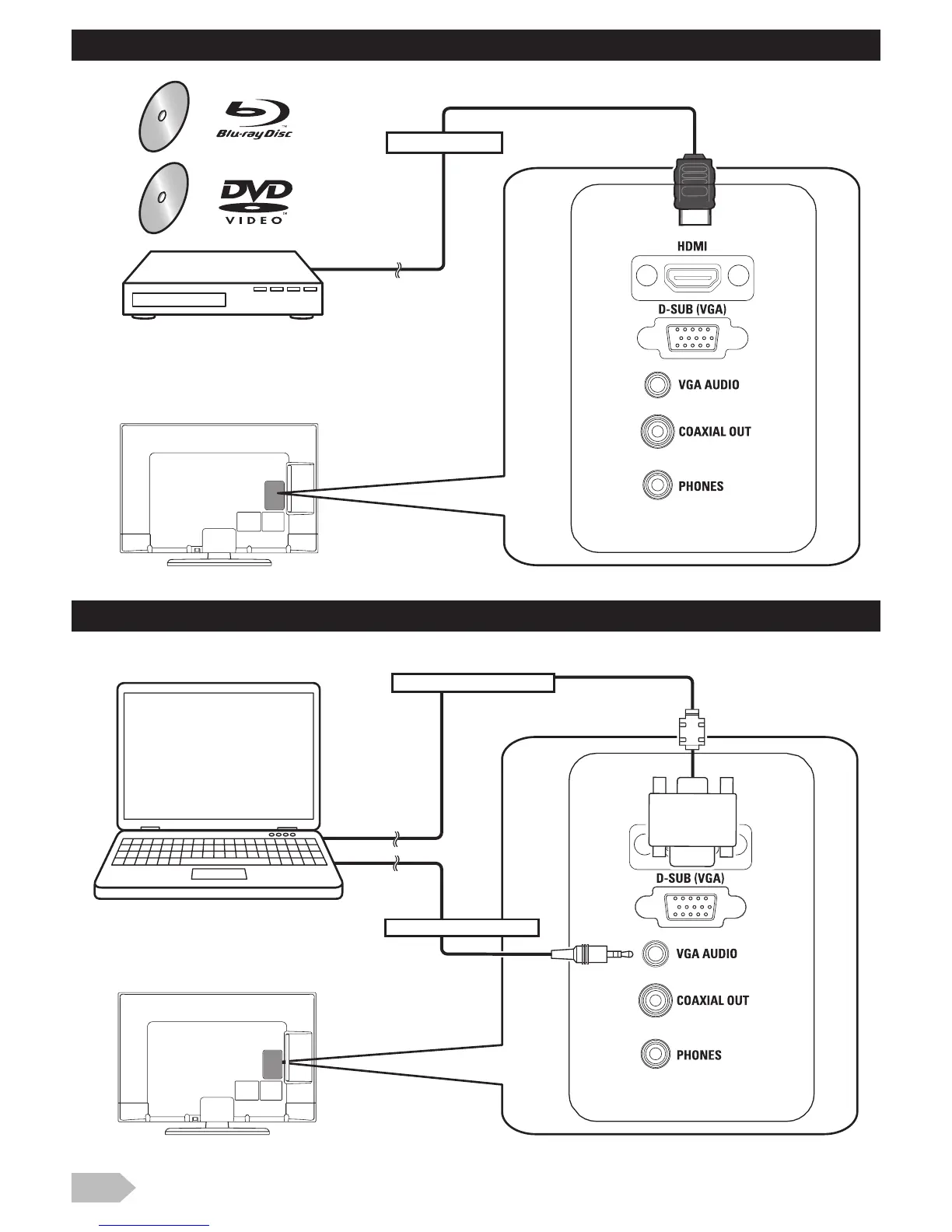 Blu-ray Disc

DVD VIDEO

HDMI

D-SUB (VGA)

VGA AUDIO

COAXIAL OUT

PHONES

D-SUB (VGA)

VGA AUDIO

COAXIAL OUT

PHONES