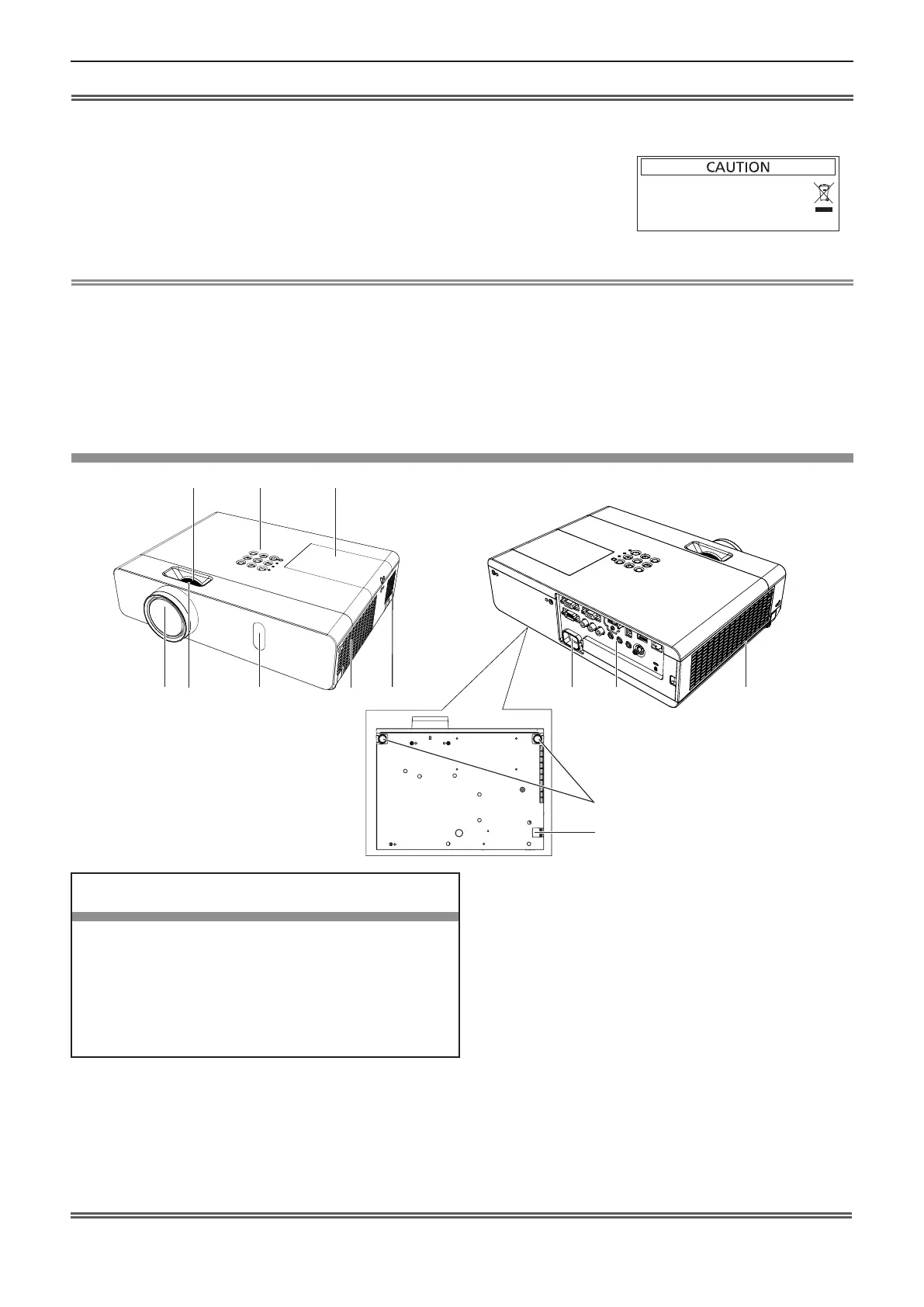 CAUTION