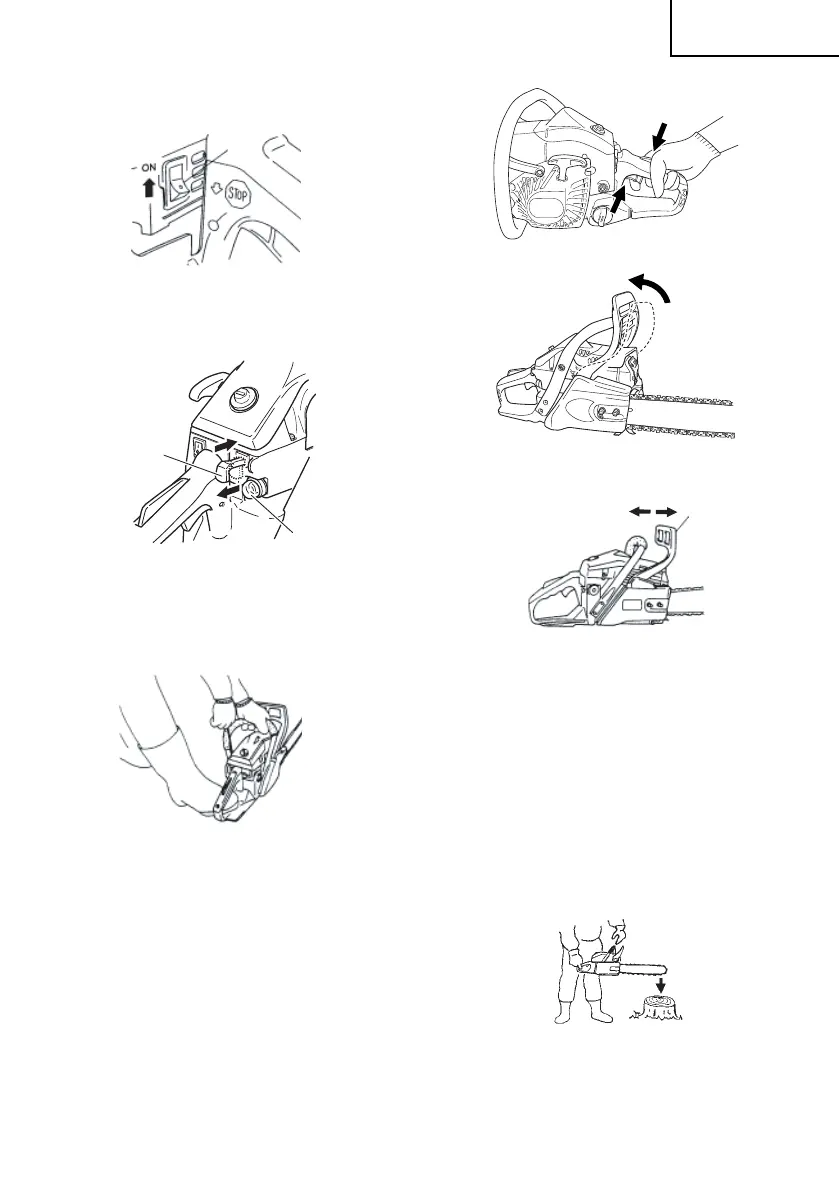 ON

STOP