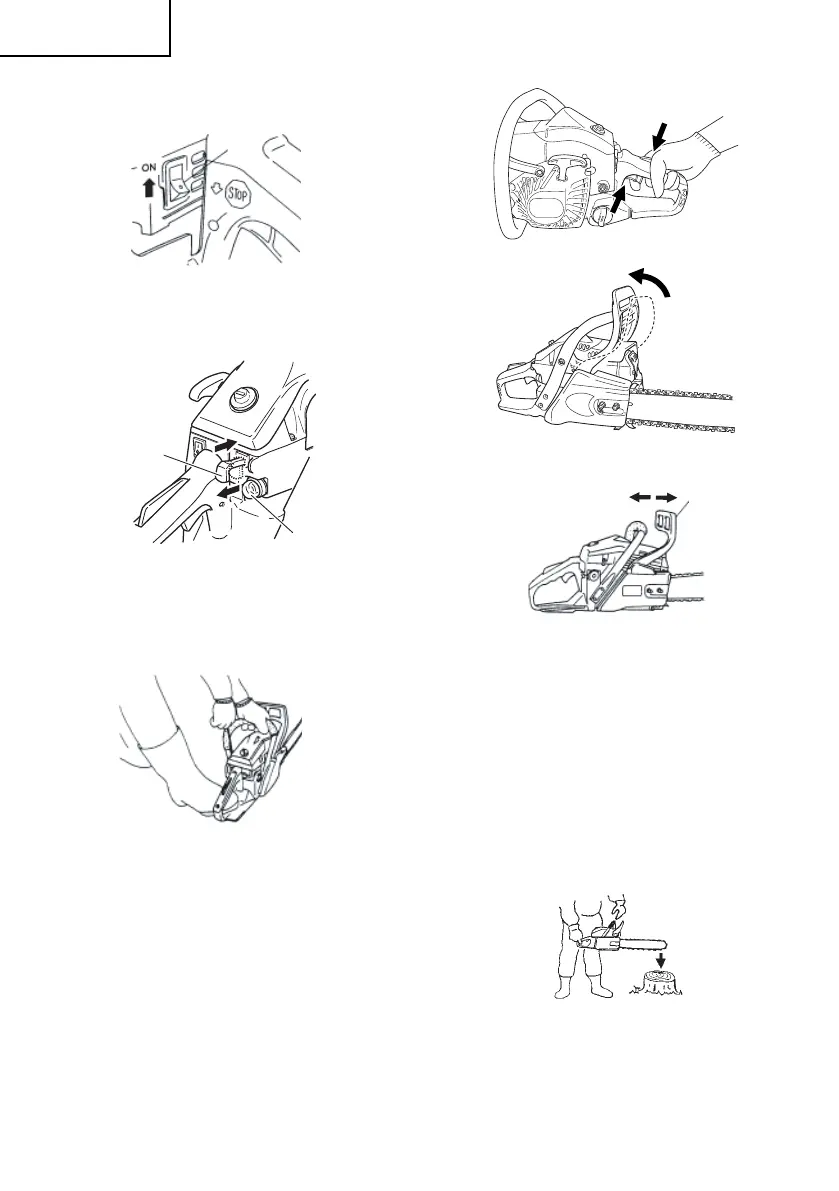 ON

STOP