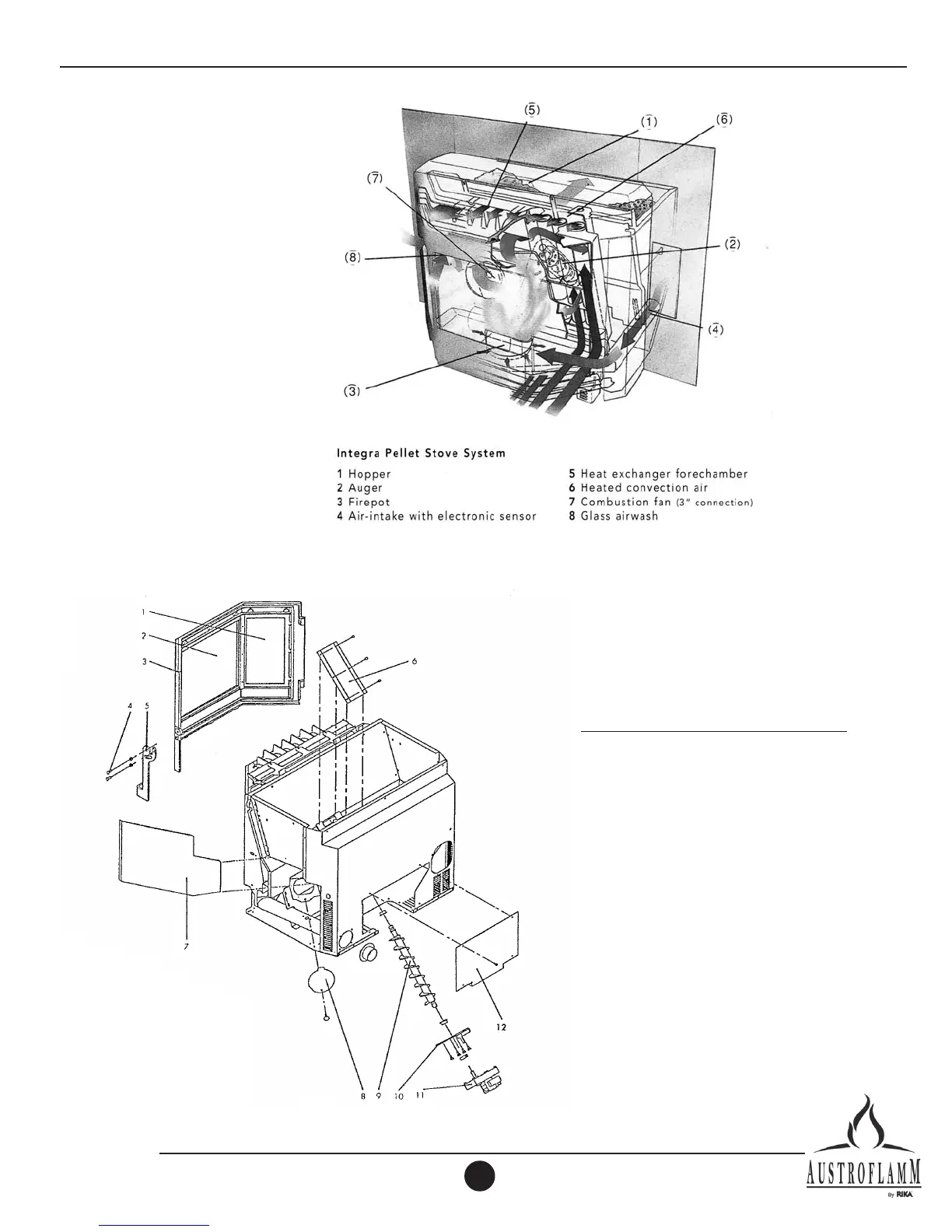 (5)
(1)
(6)
(7)
(8)
(2)
(4)
(3)

Integra Pellet Stove System

1 Hopper
2 Auger
3 Firepot
4 Air-intake with electronic sensor

5 Heat exchanger forechamber
6 Heated convection air
7 Combustion fan (3" connection)
8 Glass airwash

1
2
3
4 5
6
7
12
8 9 10 11

AUSTROFLAMM
By RIKA