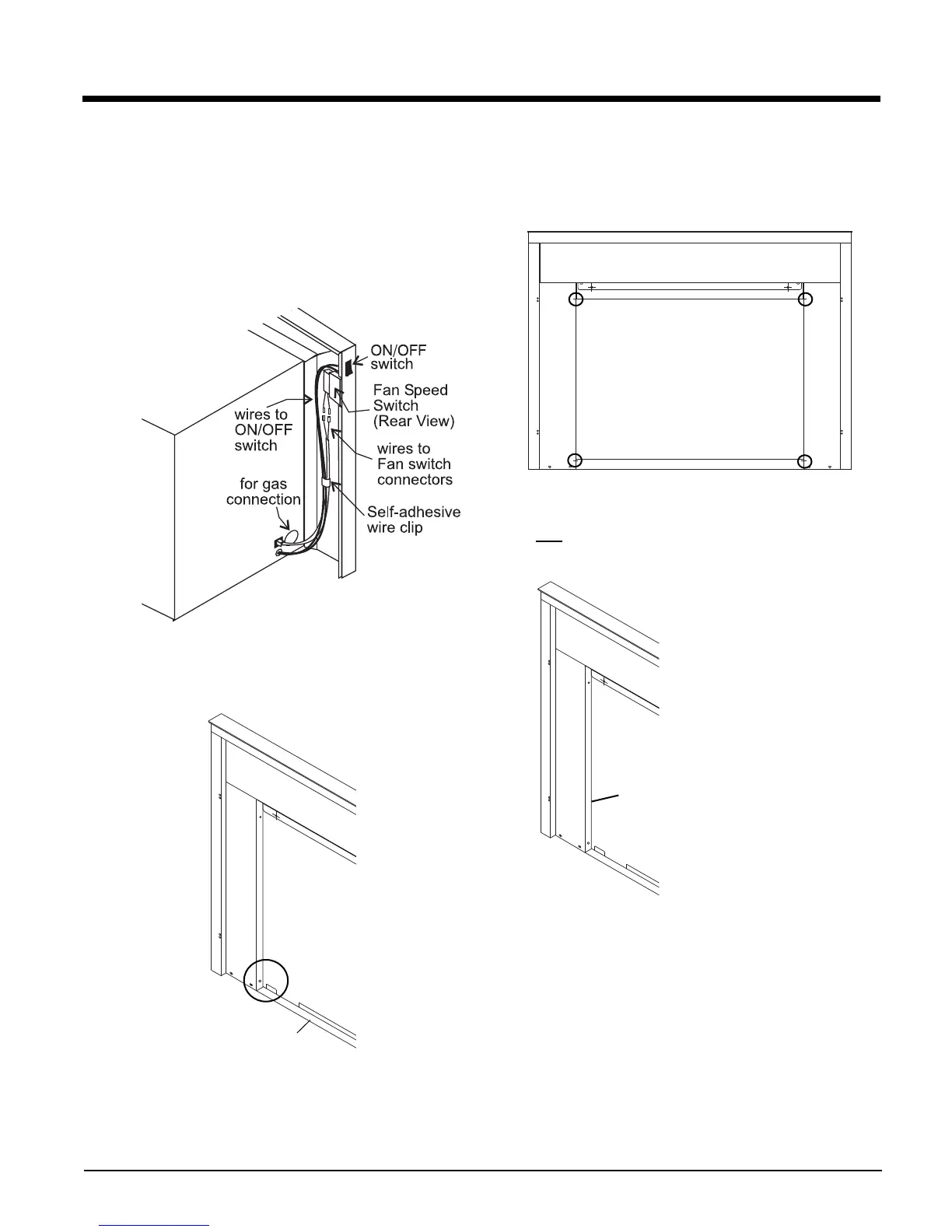 ON/OFF switch

Fan Speed Switch (Rear View)

wires to ON/OFF switch

wires to Fan switch connectors

for gas connection

Self-adhesive wire clip