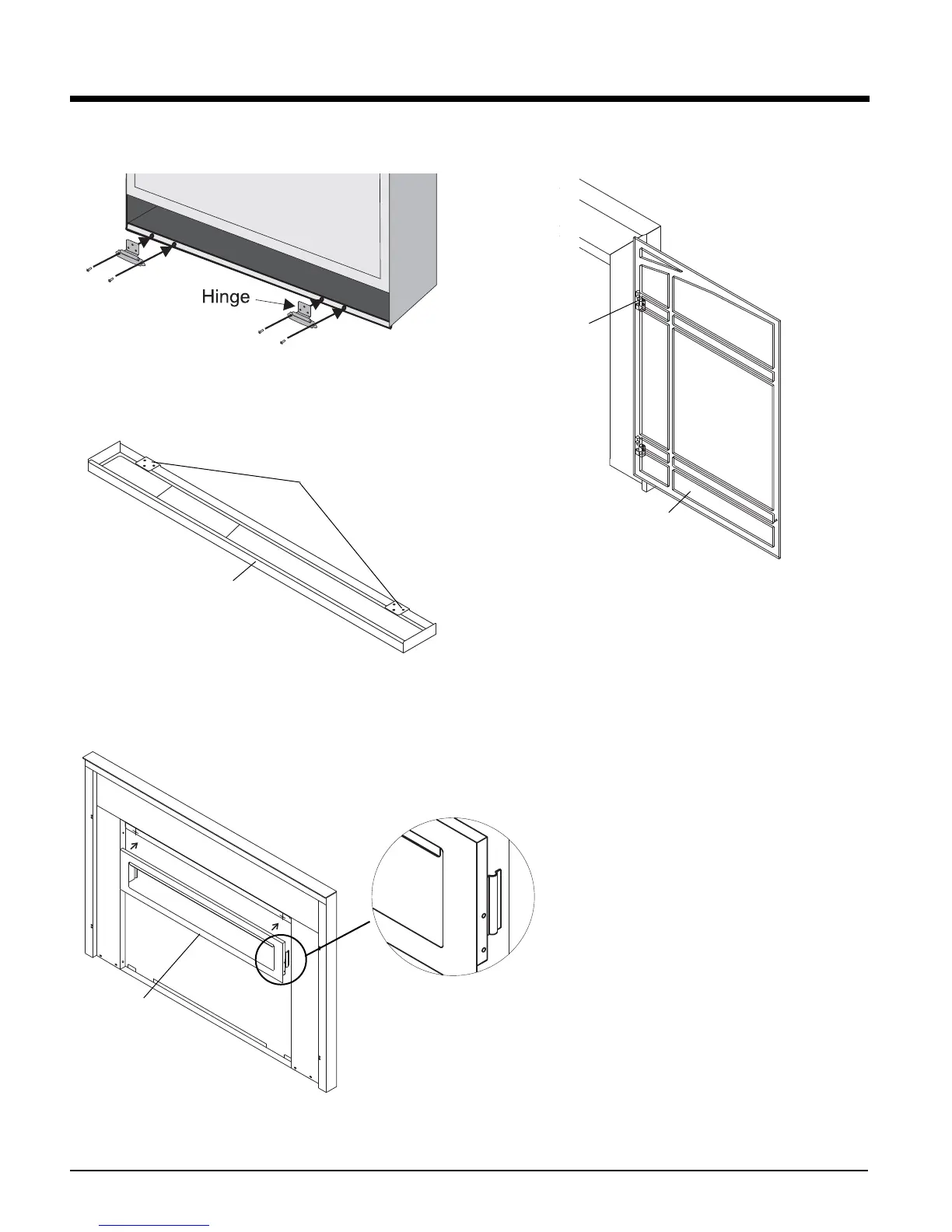 Hinge