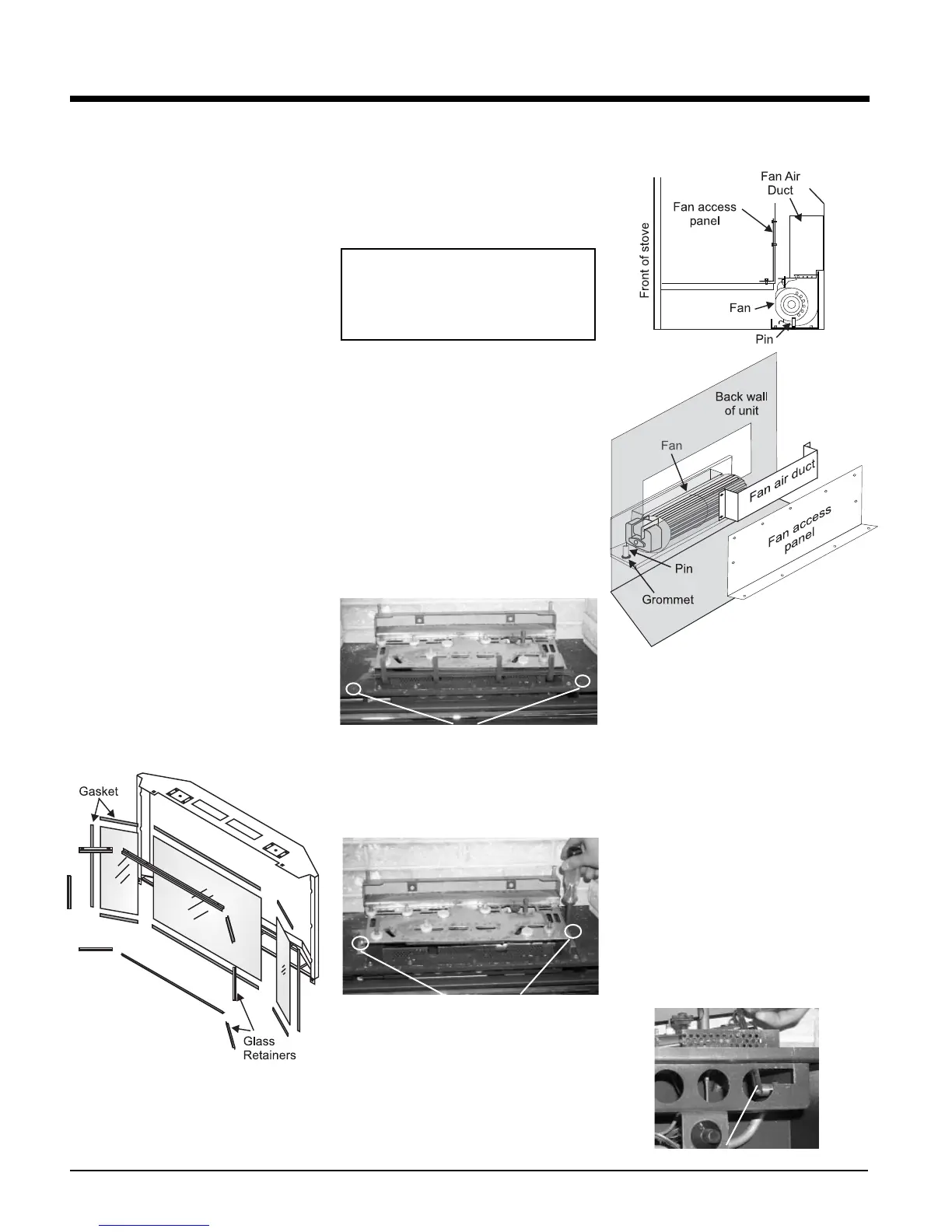 Fan Air Duct

Fan access panel

Front of stove

Fan

Pin

Back wall of unit

Fan

Fan air duct

Fan access panel

Pin

Grommet

Gasket

Glass Retainers