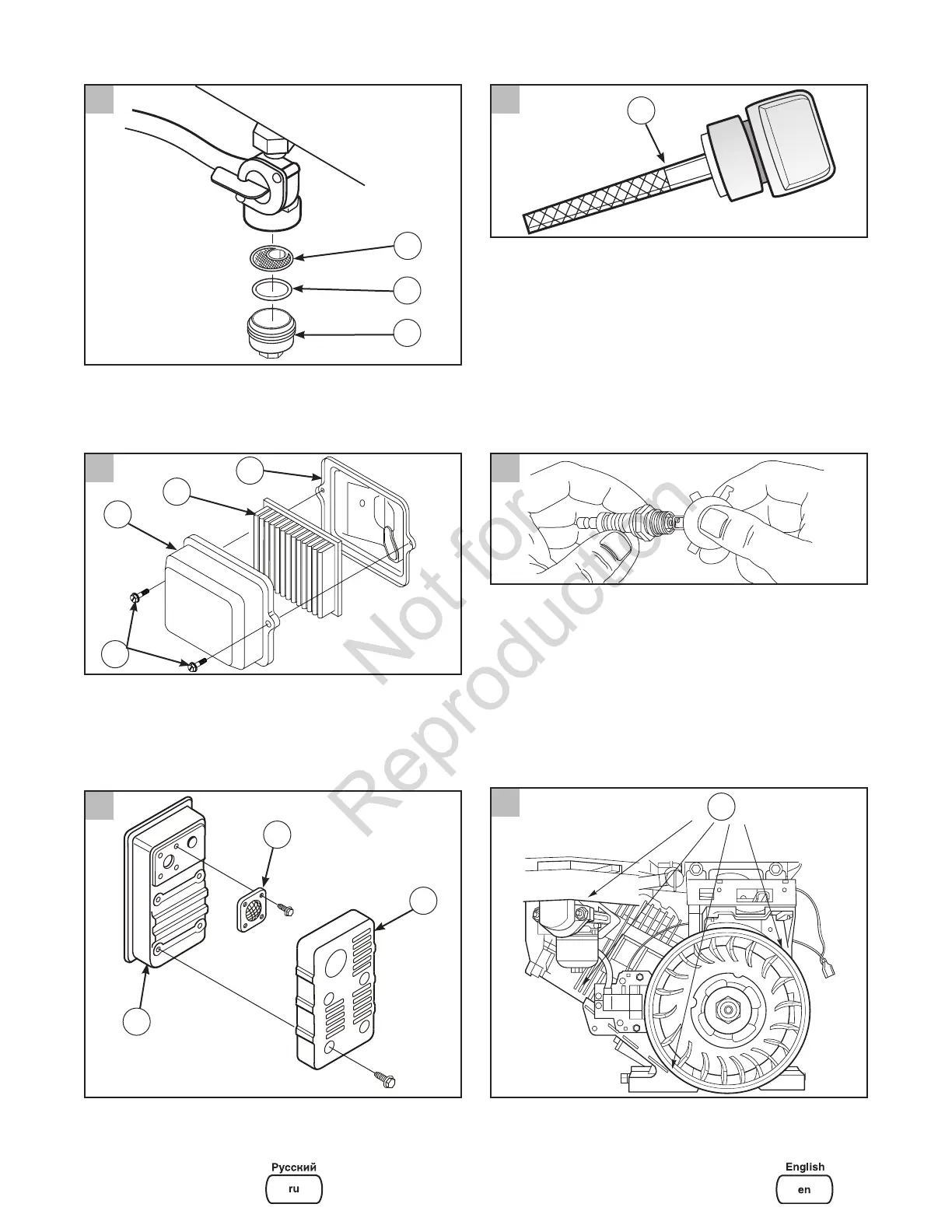 Not for Reproduction

Русский
ru

English
en