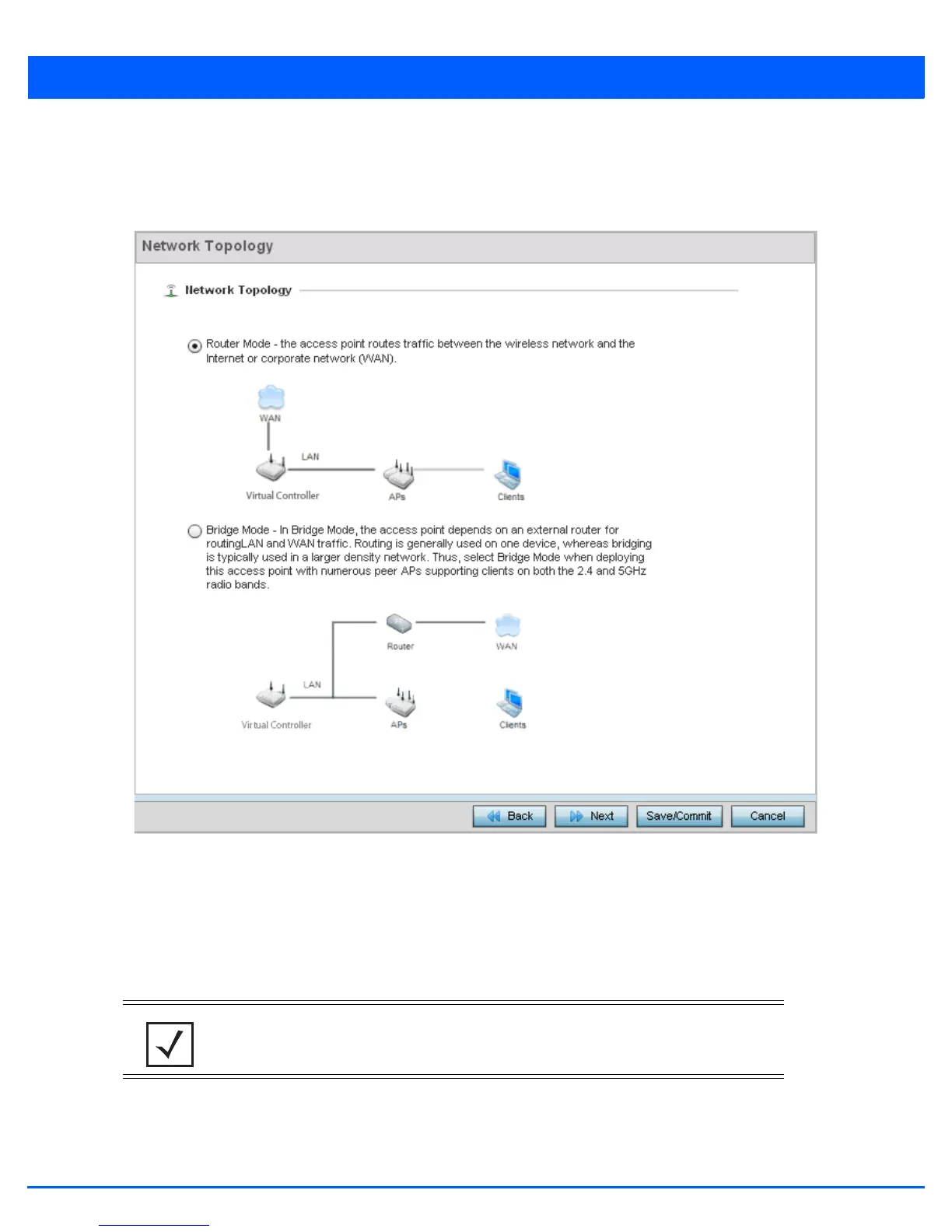 Network Topology

Network Topology

Router Mode - the access point routes traffic between the wireless network and the Internet or corporate network (WAN).

WAN

LAN

Virtual Controller

APs

Clients

Bridge Mode - In Bridge Mode, the access point depends on an external router for routingLAN and WAN traffic. Routing is generally used on one device, whereas bridging is typically used in a larger density network. Thus, select Bridge Mode when deploying this access point with numerous peer APs supporting clients on both the 2.4 and 5GHz radio bands.

Router

WAN

LAN

Virtual Controller

APs

Clients

Back

Next

Save/Commit

Cancel