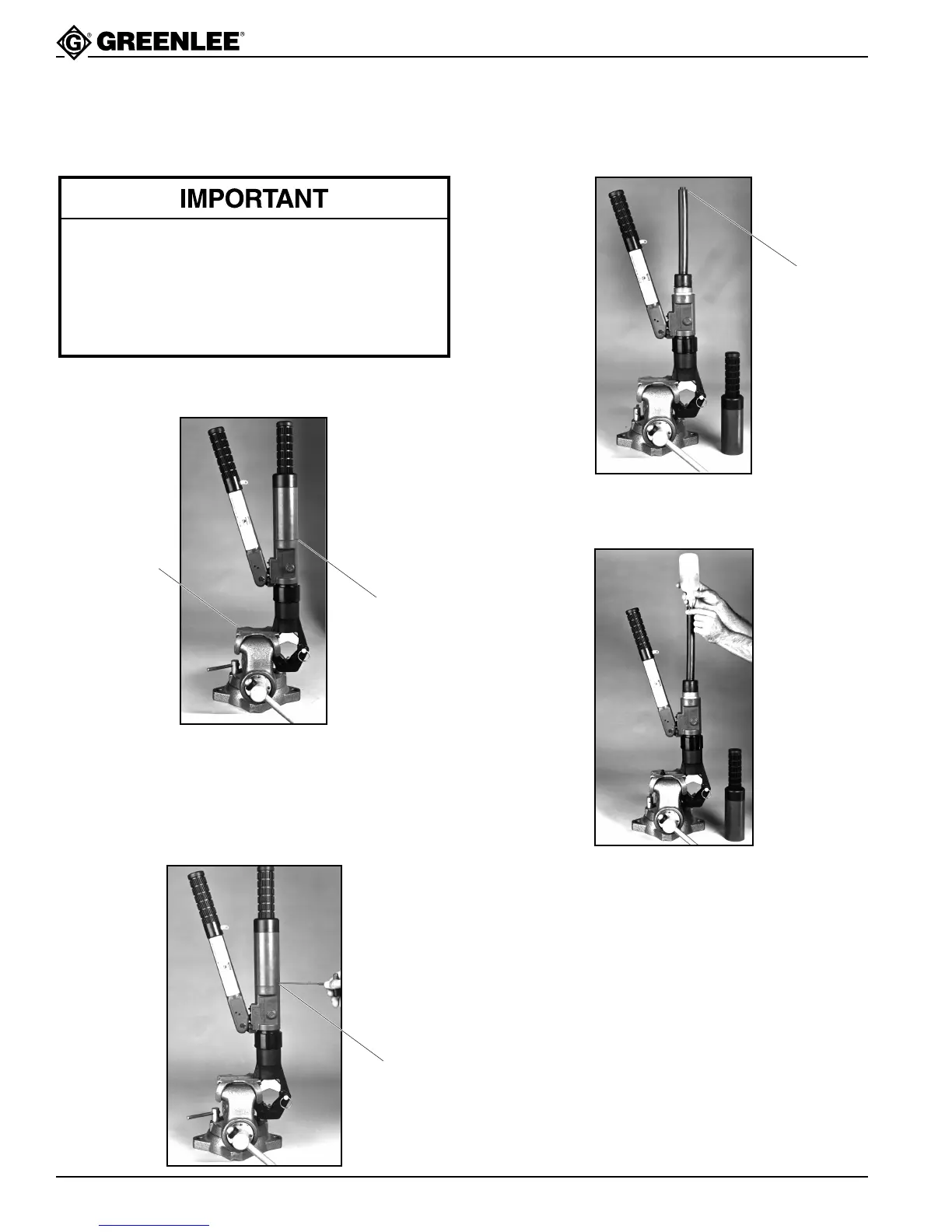 GREENLEE®

IMPORTANT