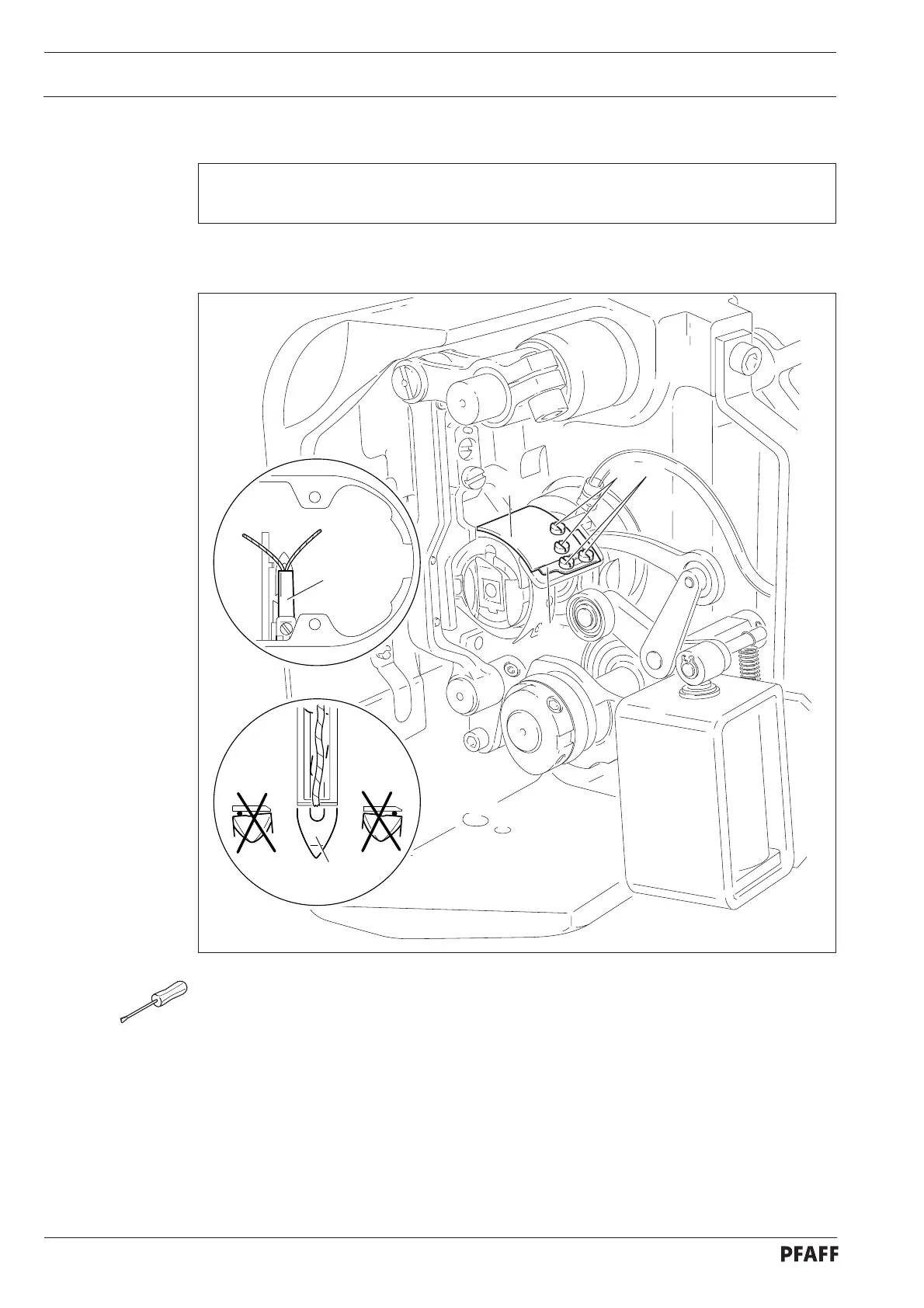 PFAFF