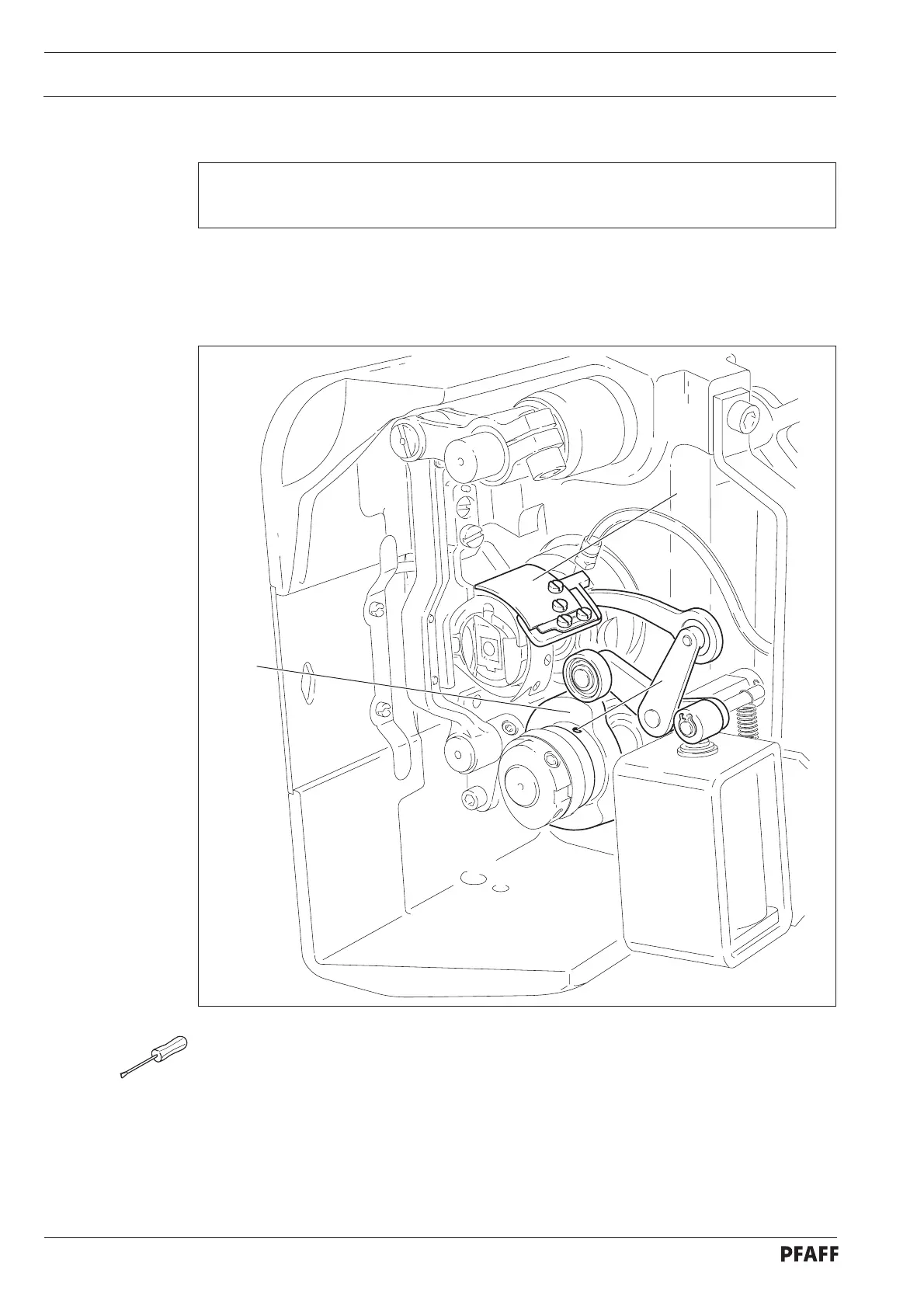 PFAFF