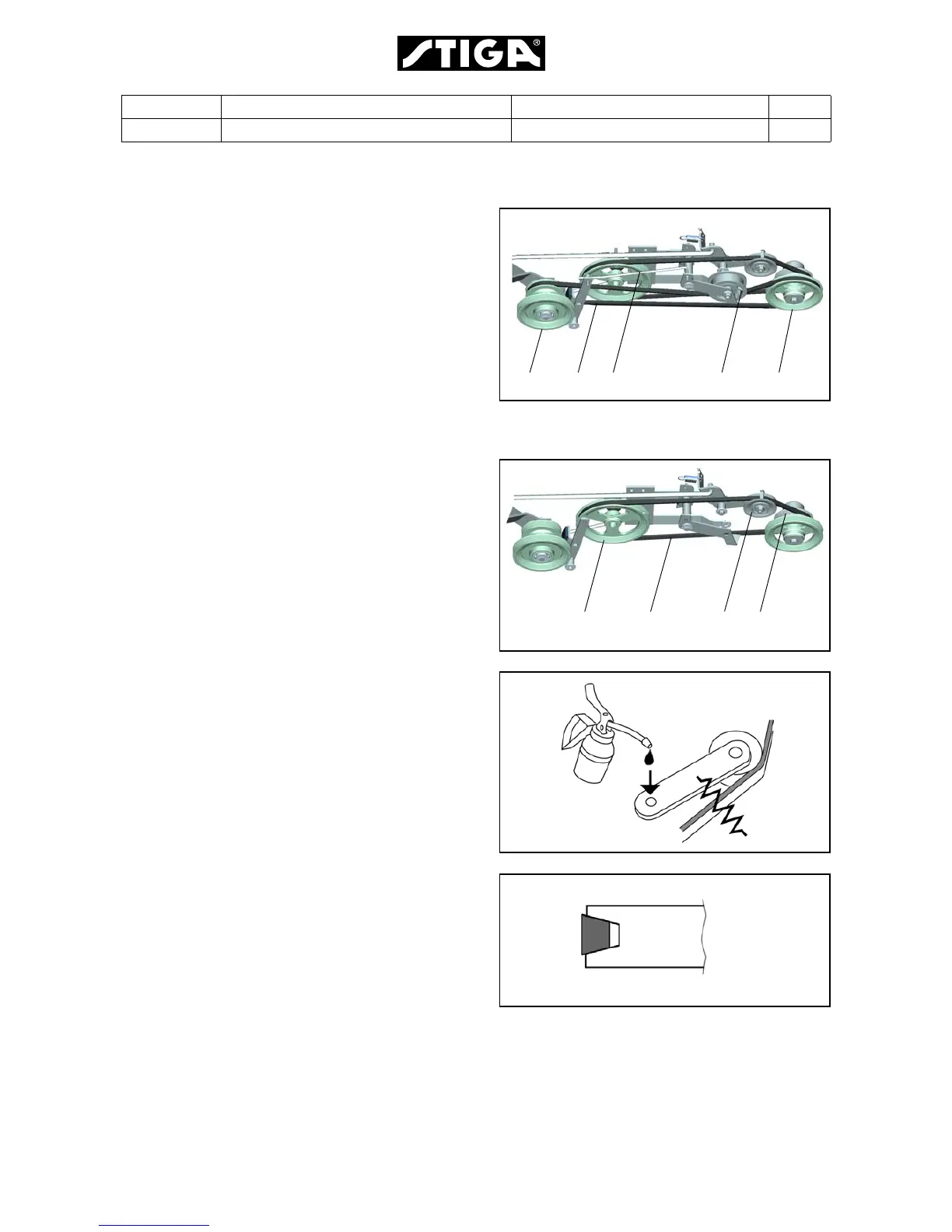 STIGA®