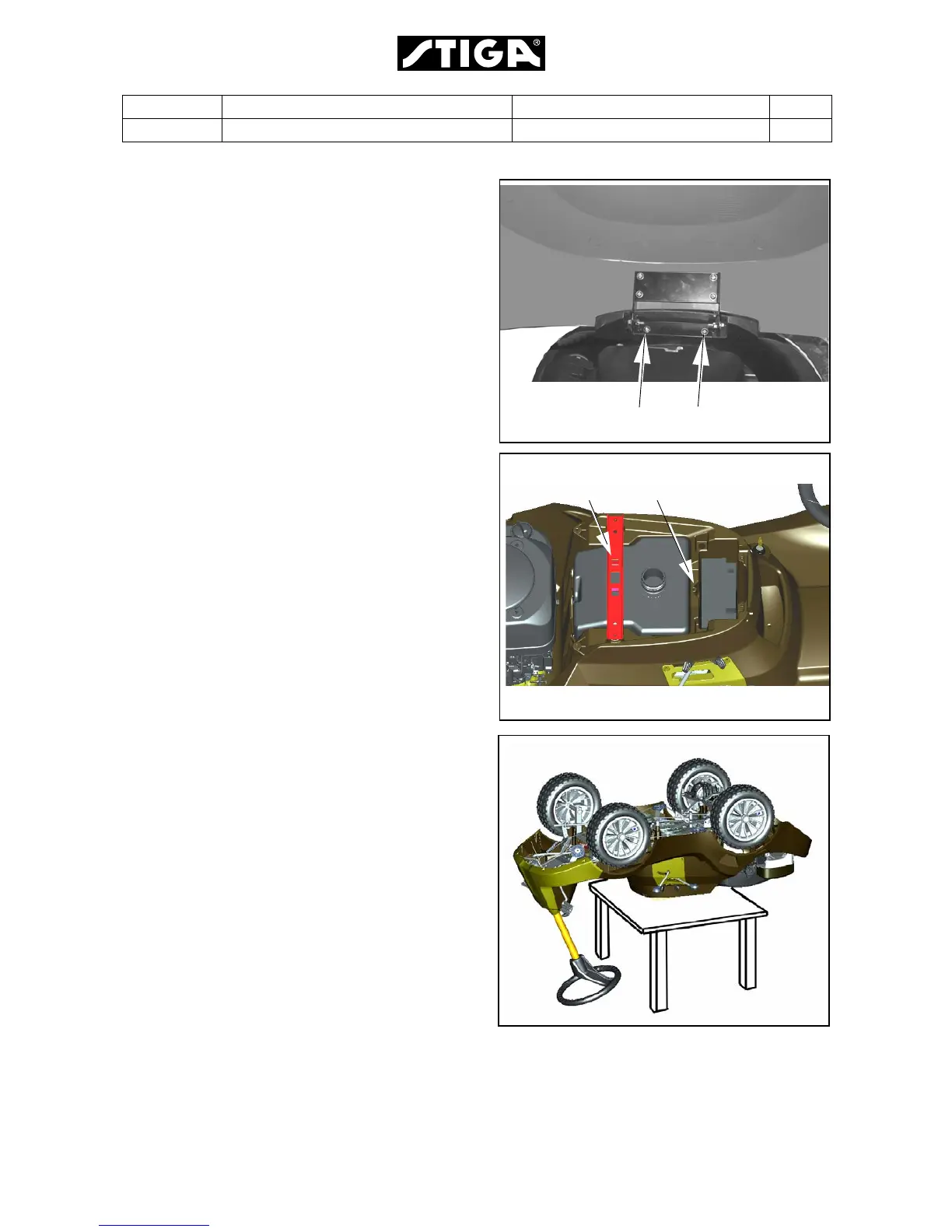 STIGA®