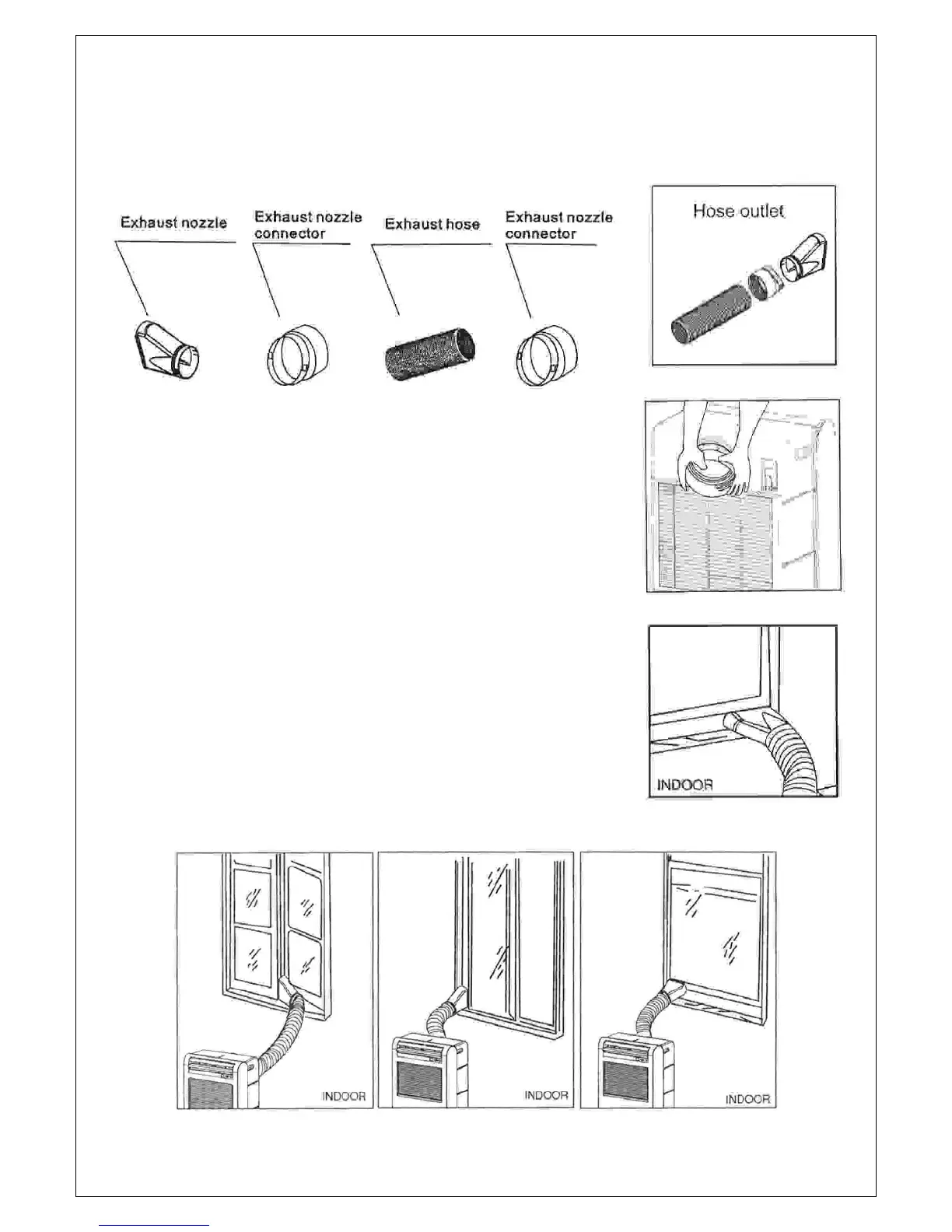 Exhaust nozzle

Exhaust nozzle connector

Exhaust hose

Exhaust nozzle connector

Hose outlet

INDOOR

INDOOR

INDOOR

INDOOR