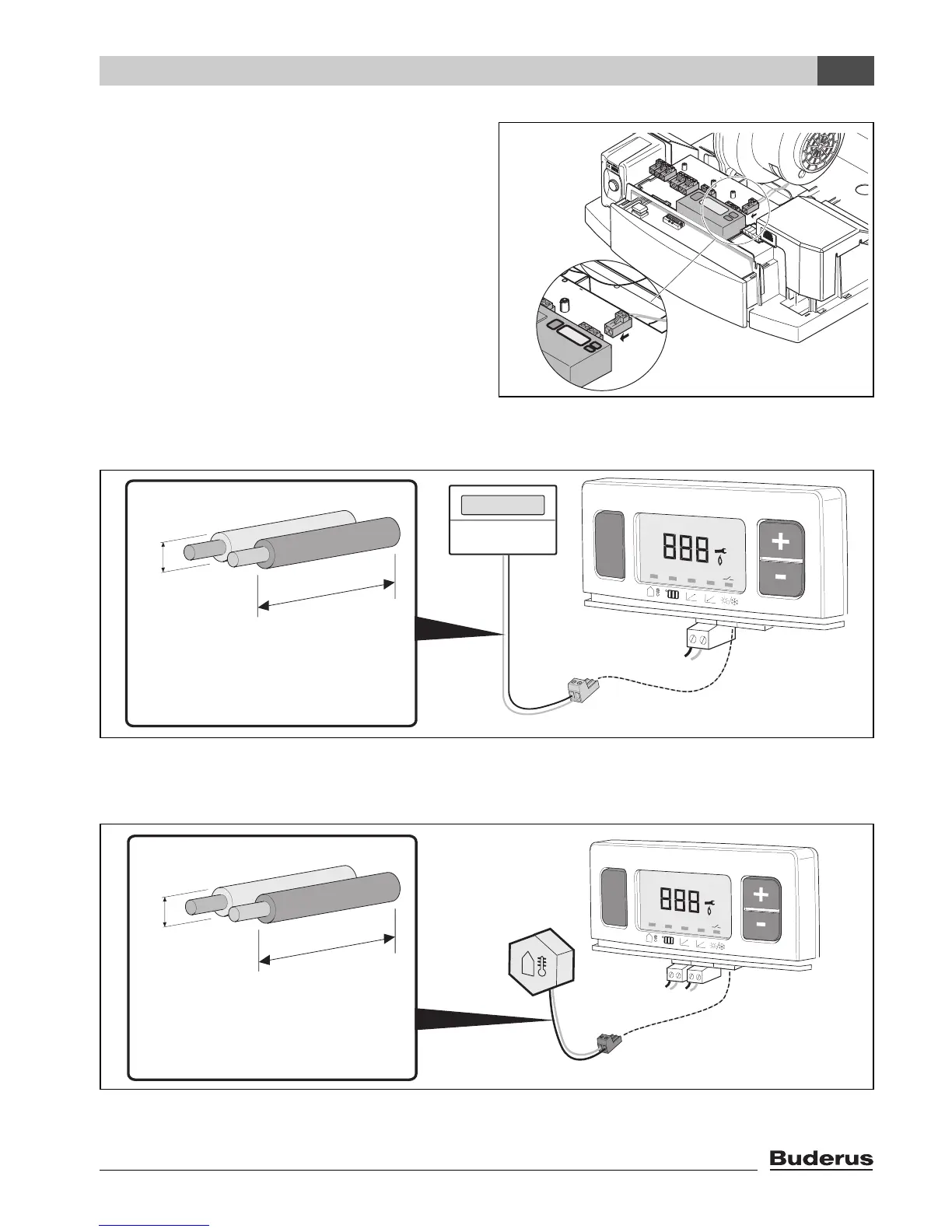 888
+
-
888
+
-
Buderus