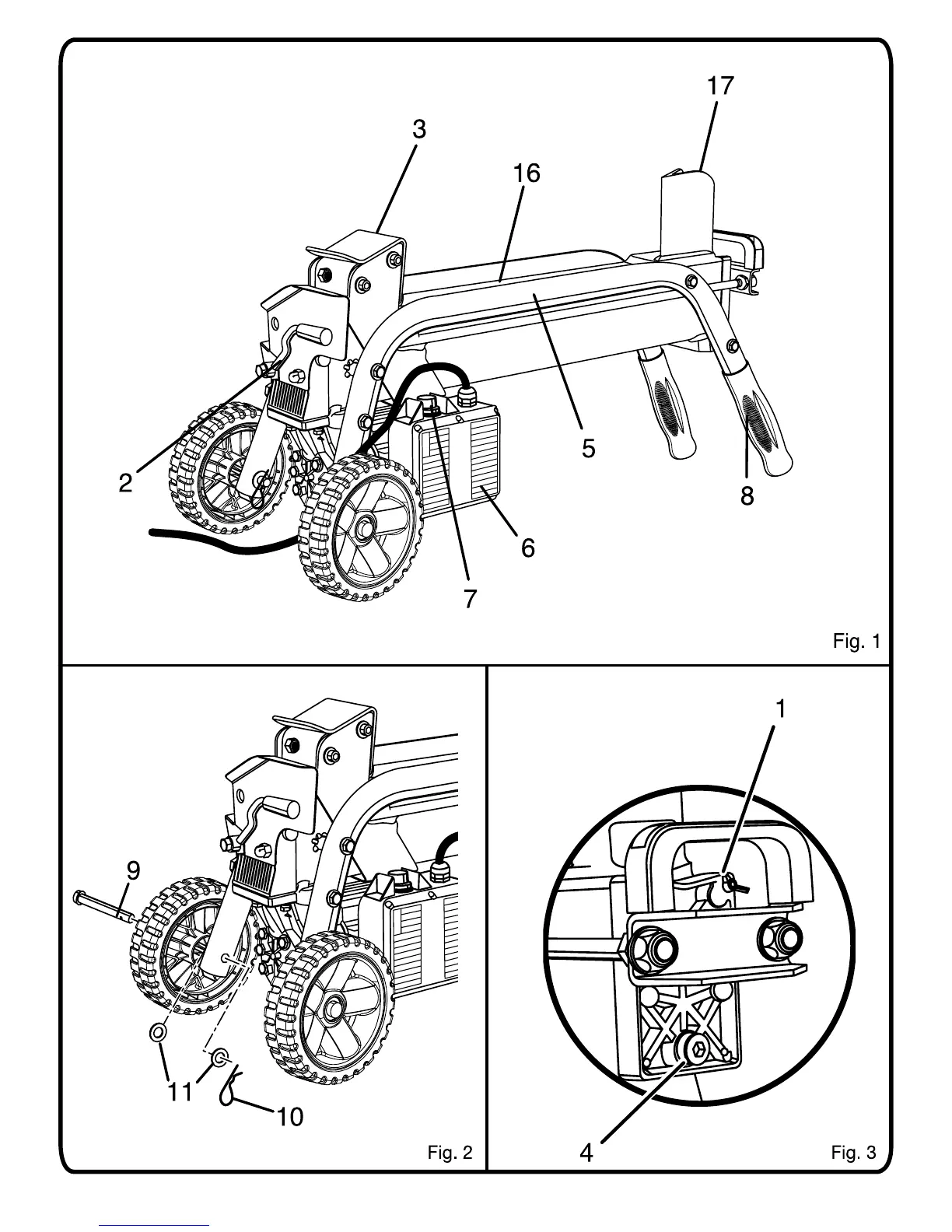 17
3
16
5
2
8
6
7
Fig. 1

9
11
10
Fig. 2

1
4
Fig. 3