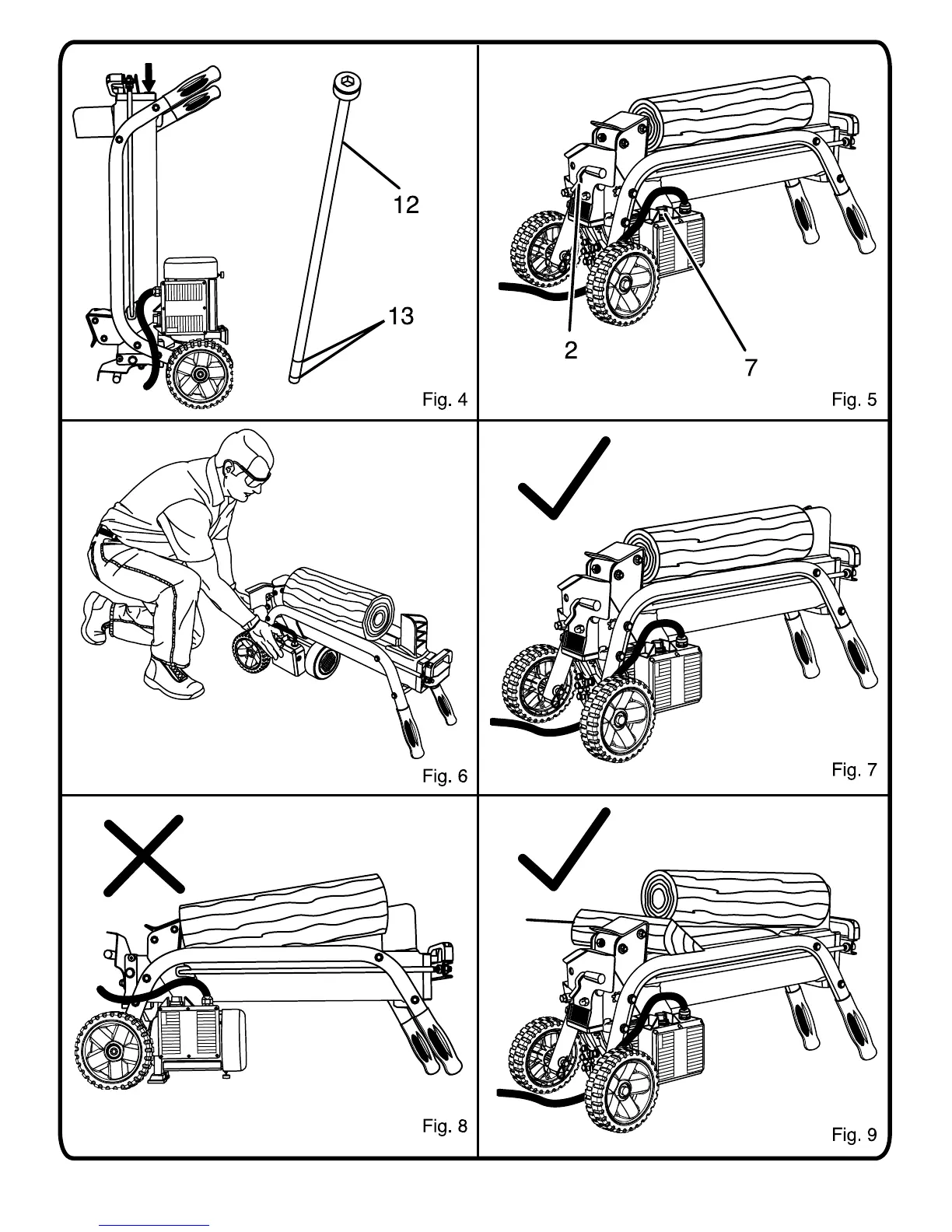 12

13

Fig. 4

2

7

Fig. 5

Fig. 6

Fig. 7

Fig. 8

Fig. 9