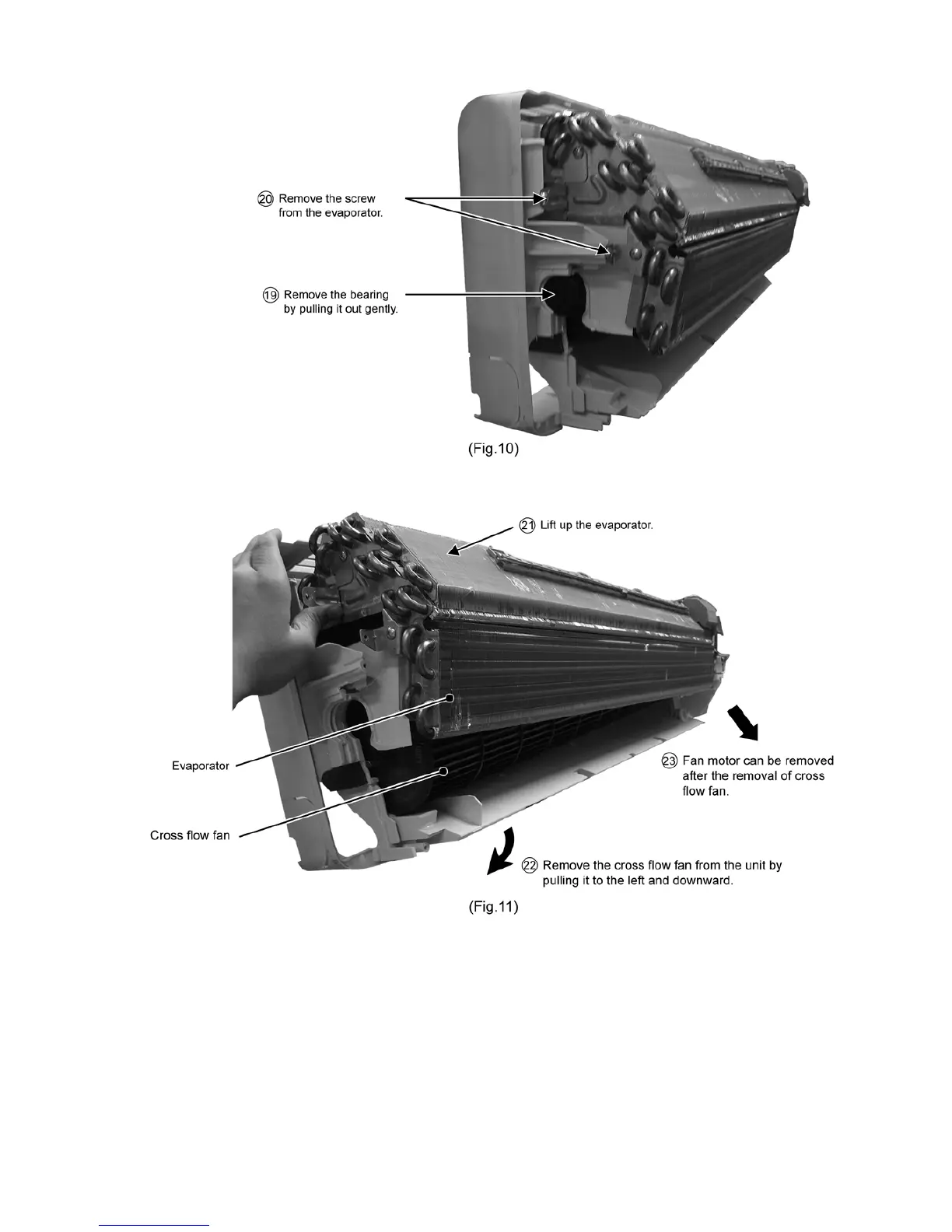 ⑳ Remove the screw from the evaporator.

⑲ Remove the bearing by pulling it out gently.

(Fig.10)

㉑ Lift up the evaporator.

Evaporator

Cross flow fan

㉓ Fan motor can be removed after the removal of cross flow fan.

㉒ Remove the cross flow fan from the unit by pulling it to the left and downward.

(Fig.11)