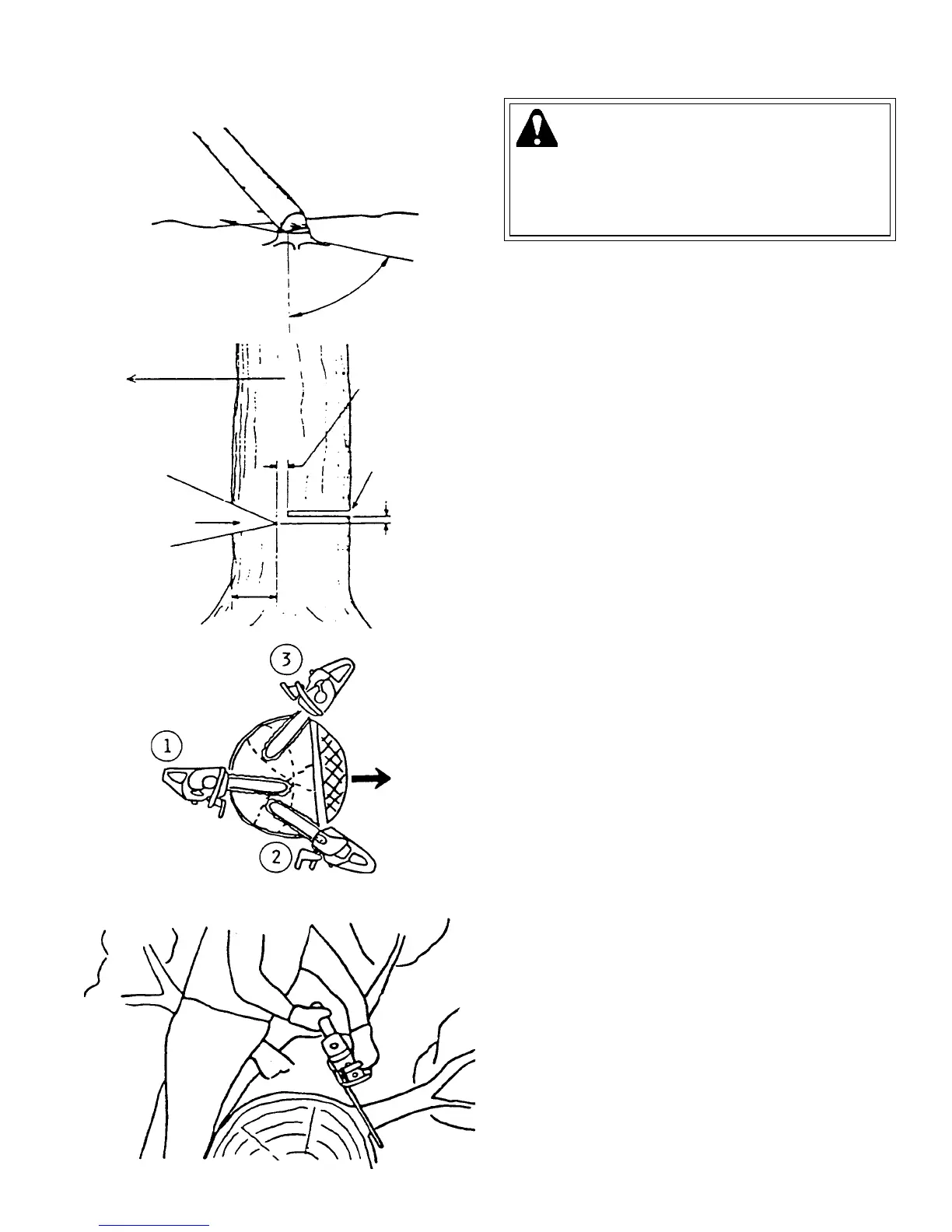 3

1

2