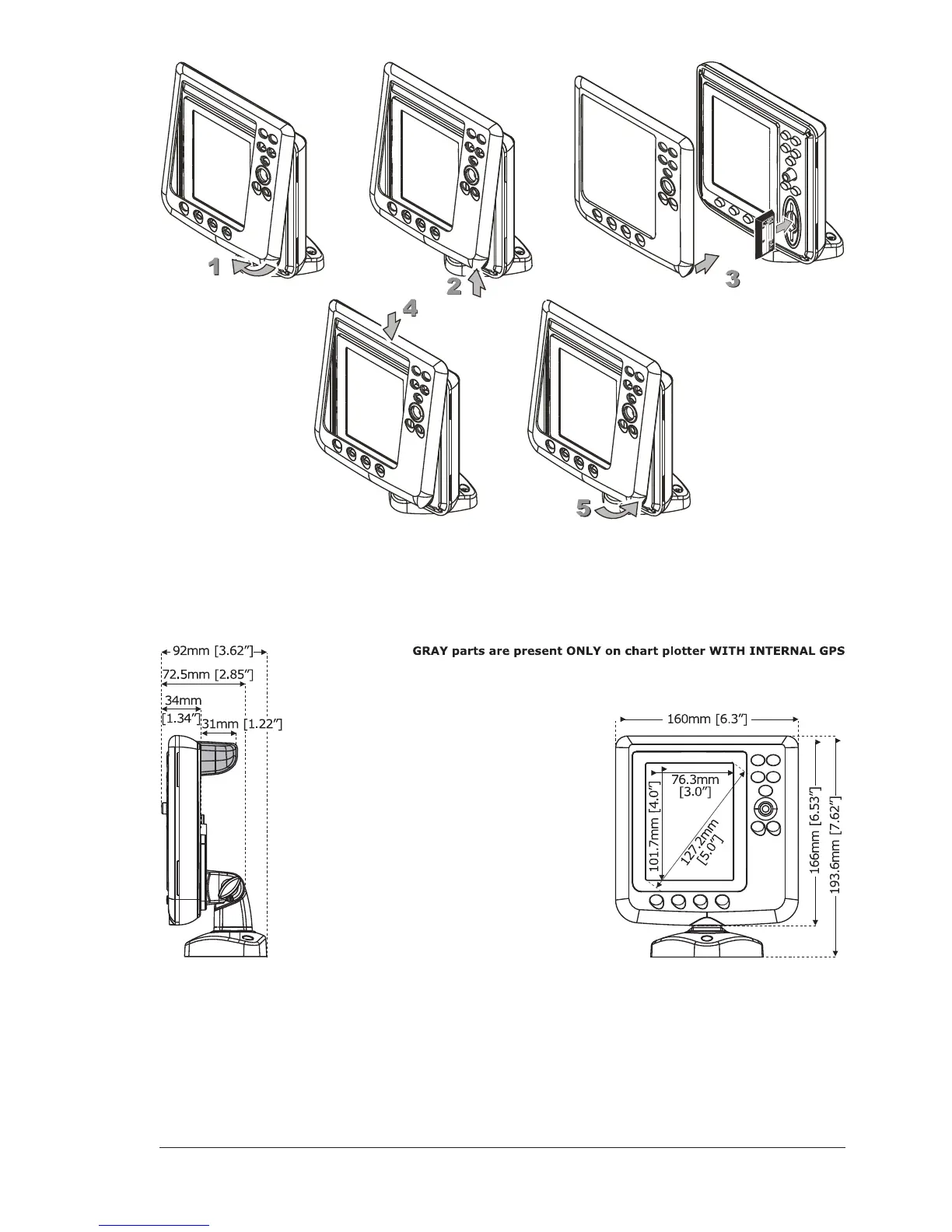 1

2

3

4

5

92mm [3.62"]

72.5mm [2.85"]

34mm [1.34"]

31mm [1.22"]

GRAY parts are present ONLY on chart plotter WITH INTERNAL GPS

160mm [6.3"]

76.3mm [3.0"]

101.7mm [4.0"]

127.2mm [5.0"]

166mm [6.53"]

193.6mm [7.62"]