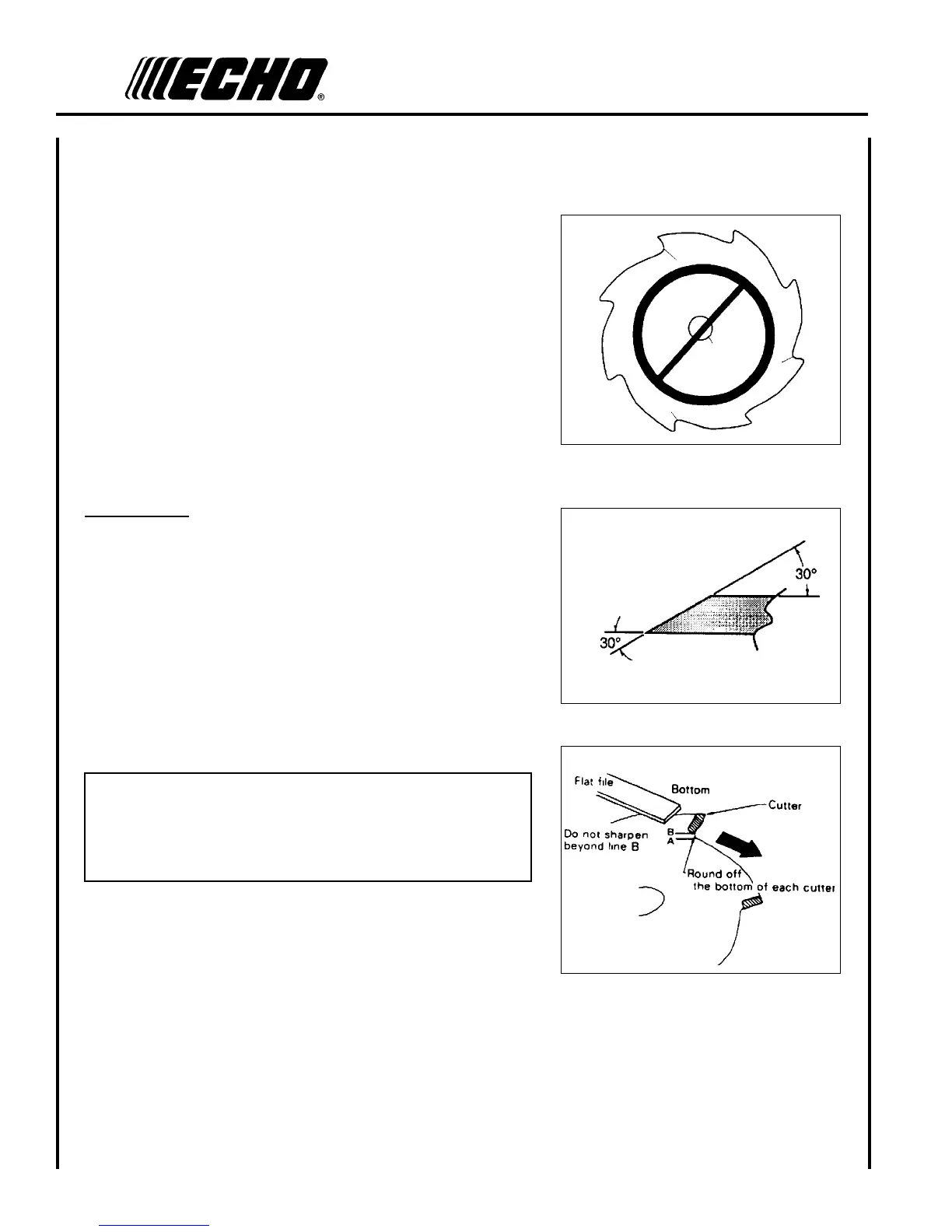 ECHO®

30°

30°

Flat file

Bottom

Cutter

Do not sharpen beyond line B

B

A

Round off the bottom of each cutter