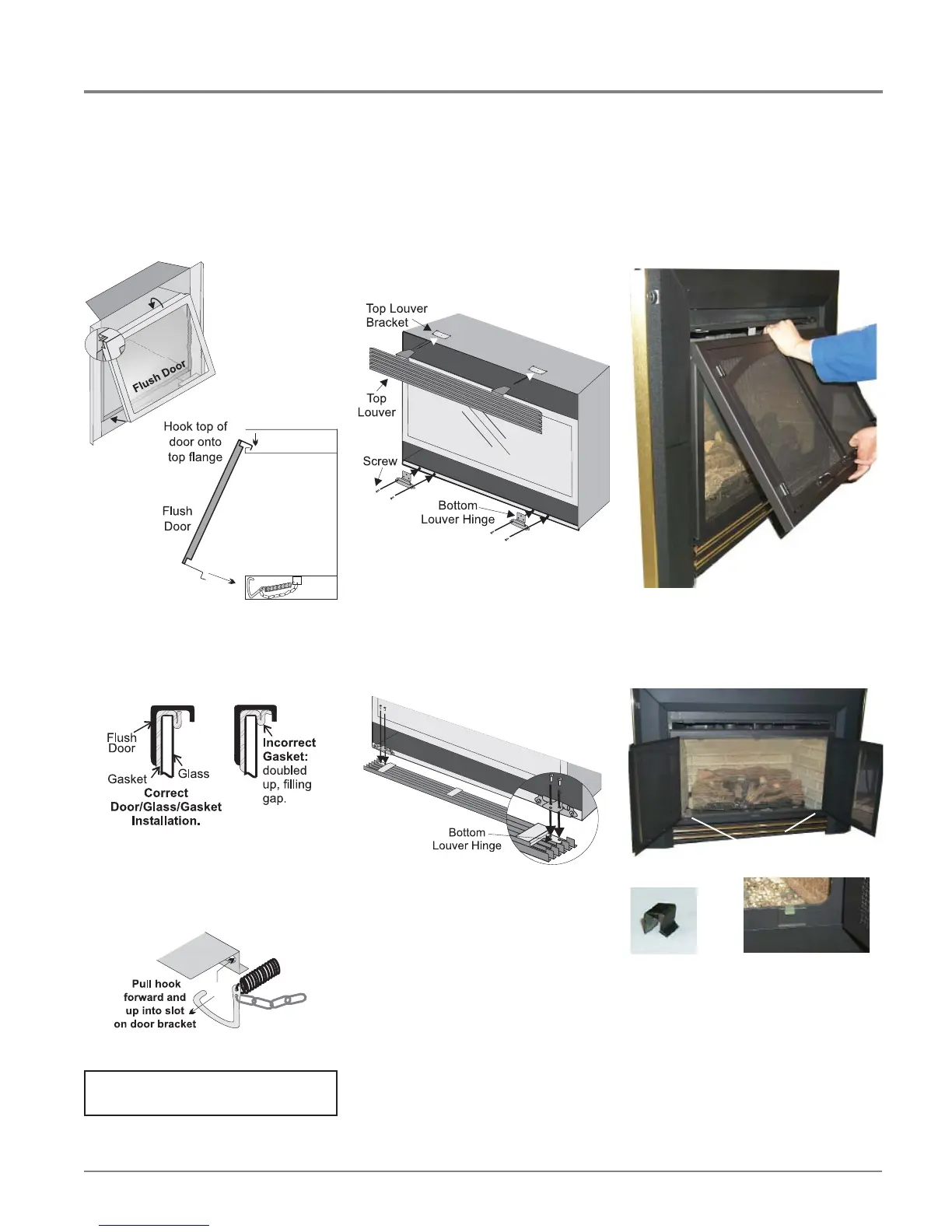 Flush Door

Hook top of door onto top flange

Flush Door

Top Louver Bracket

Top Louver

Screw

Bottom Louver Hinge

Flush Door

Gasket

Glass

Correct Door/Glass/Gasket Installation.

Incorrect Gasket: doubled up, filling gap.

Bottom Louver Hinge

Pull hook forward and up into slot on door bracket