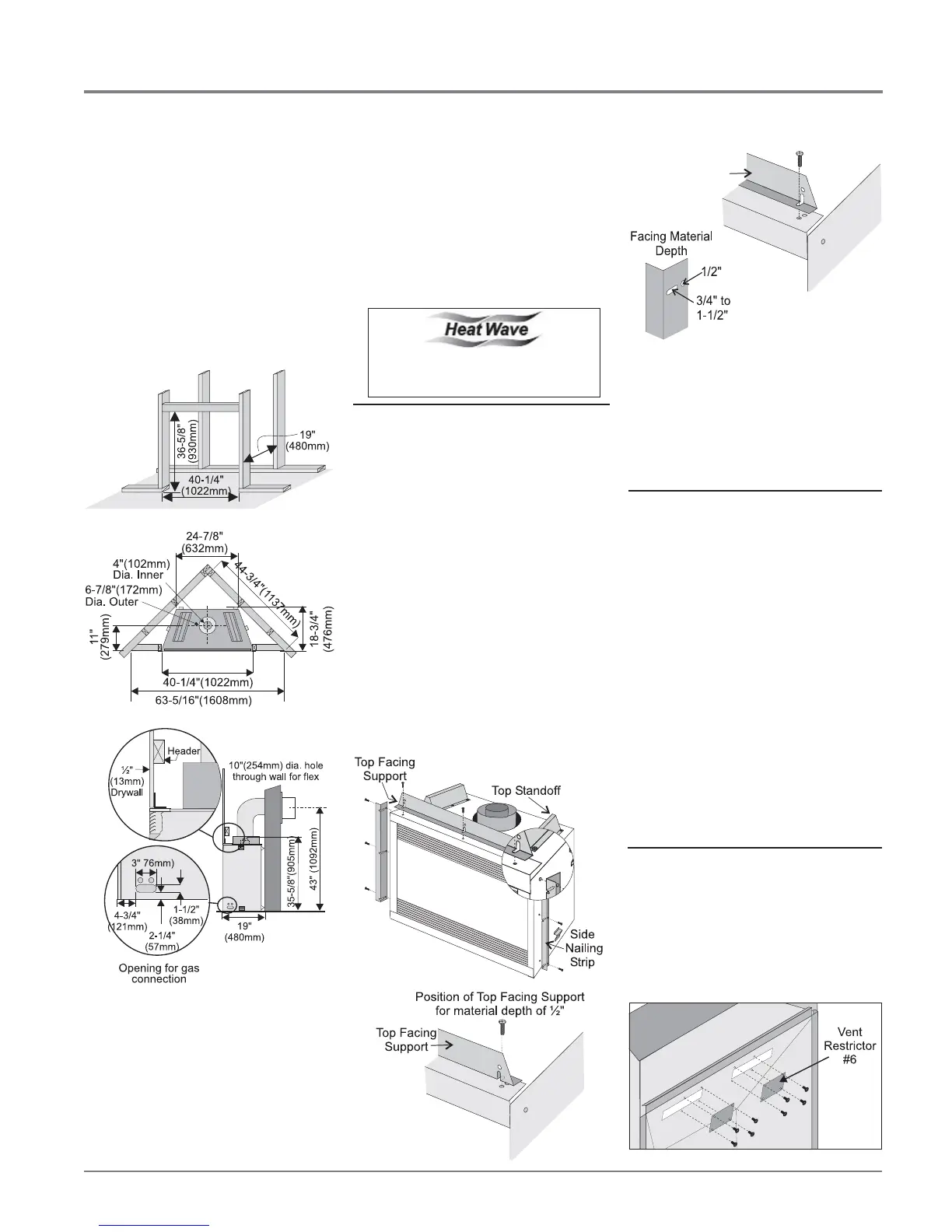 36-5/8" (930mm)

19" (480mm)

40-1/4" (1022mm)

24-7/8" (632mm)

4"(102mm) Dia. Inner

6-7/8"(172mm) Dia. Outer

44-3/4"(1137mm)

11" (279mm)

18-3/4" (476mm)

40-1/4"(1022mm)

63-5/16"(1608mm)

Header

½" (13mm) Drywall

10"(254mm) dia. hole through wall for flex

3" 76mm)

4-3/4" (121mm)

1-1/2" (38mm)

2-1/4" (57mm)

35-5/8"(905mm)

43" (1092mm)

19" (480mm)

Opening for gas connection

Heat Wave

Top Facing Support

Top Standoff

Side Nailing Strip

Position of Top Facing Support for material depth of ½"

Top Facing Support

Facing Material Depth

1/2"

3/4" to 1-1/2"

Vent Restrictor #6