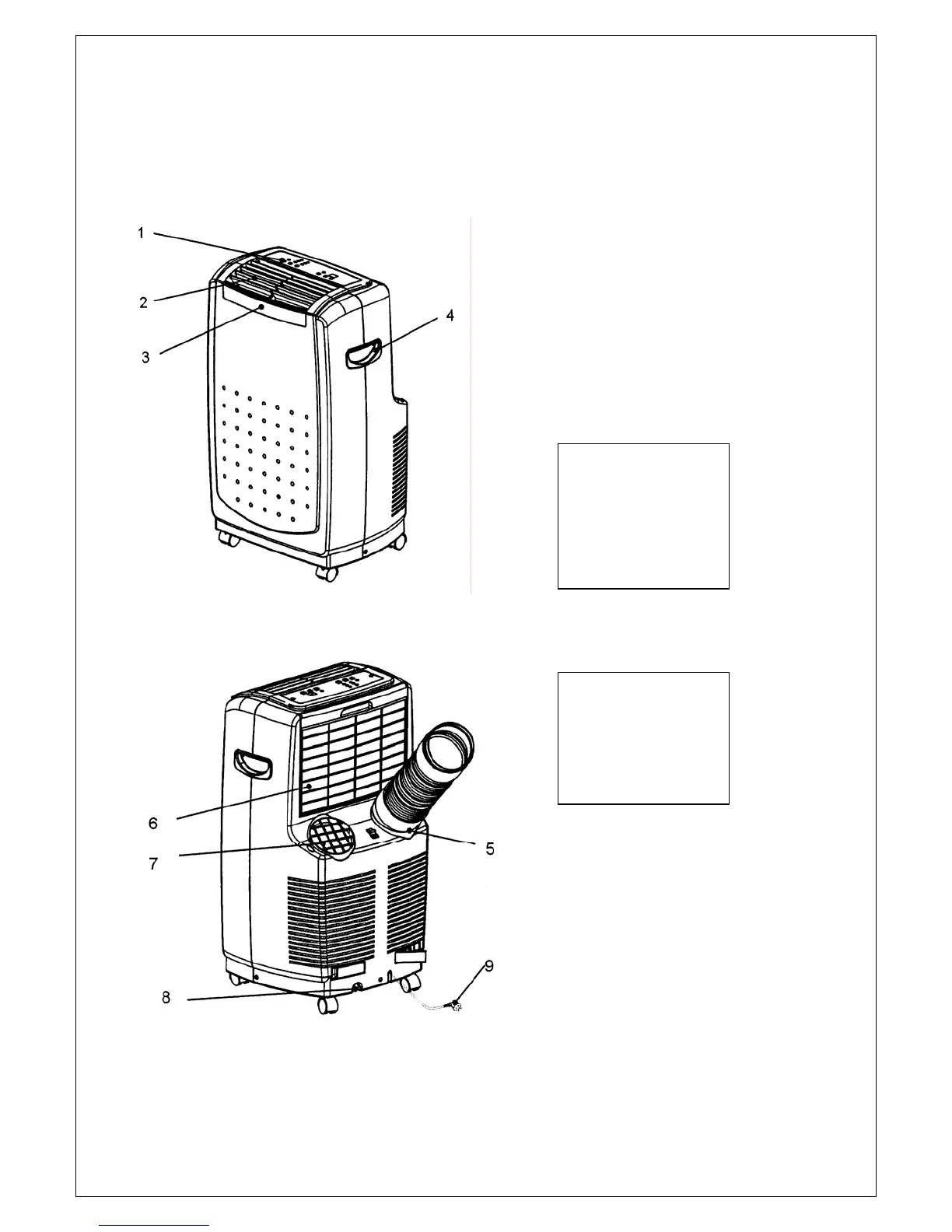 1
2
3
4
6
7
5
8
9