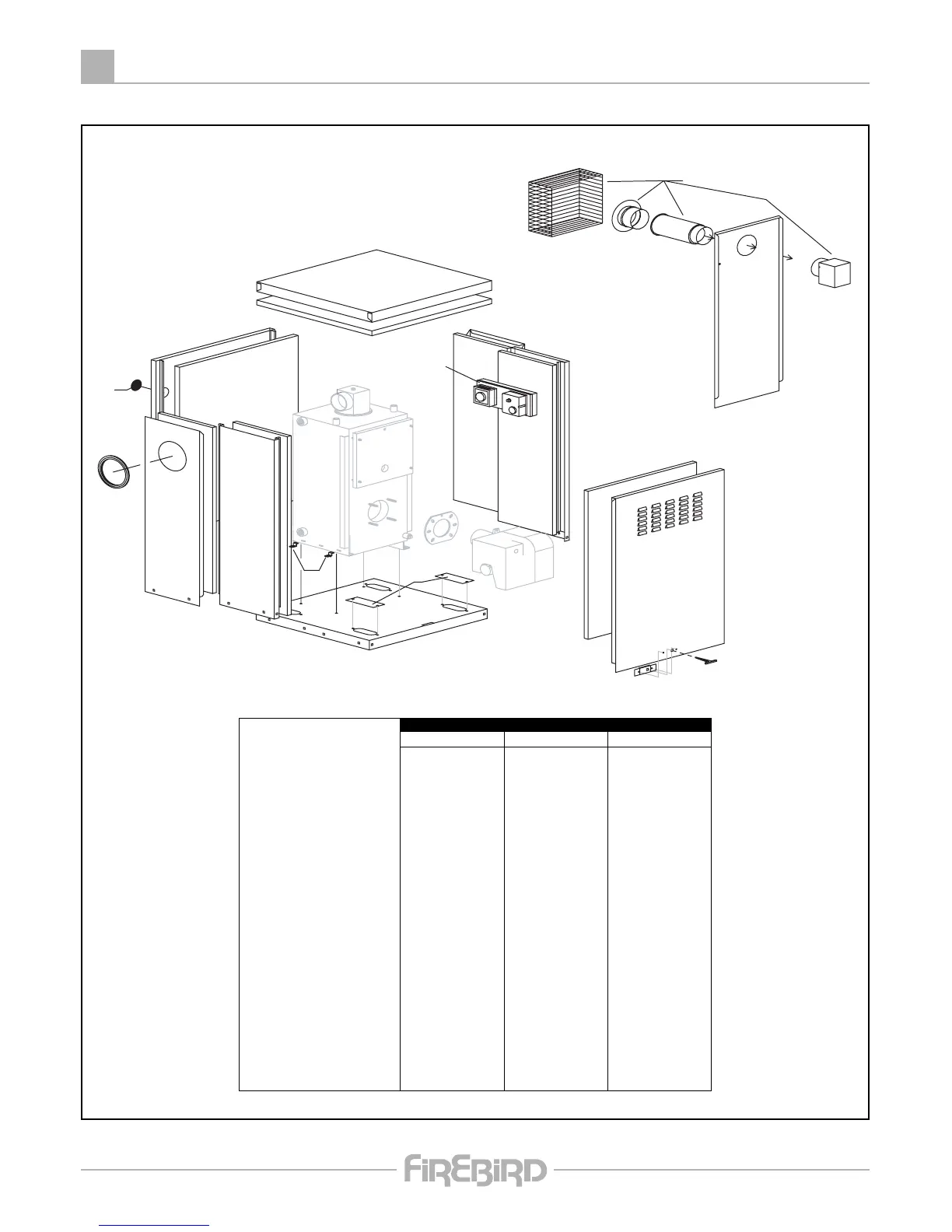 FIREBIRD