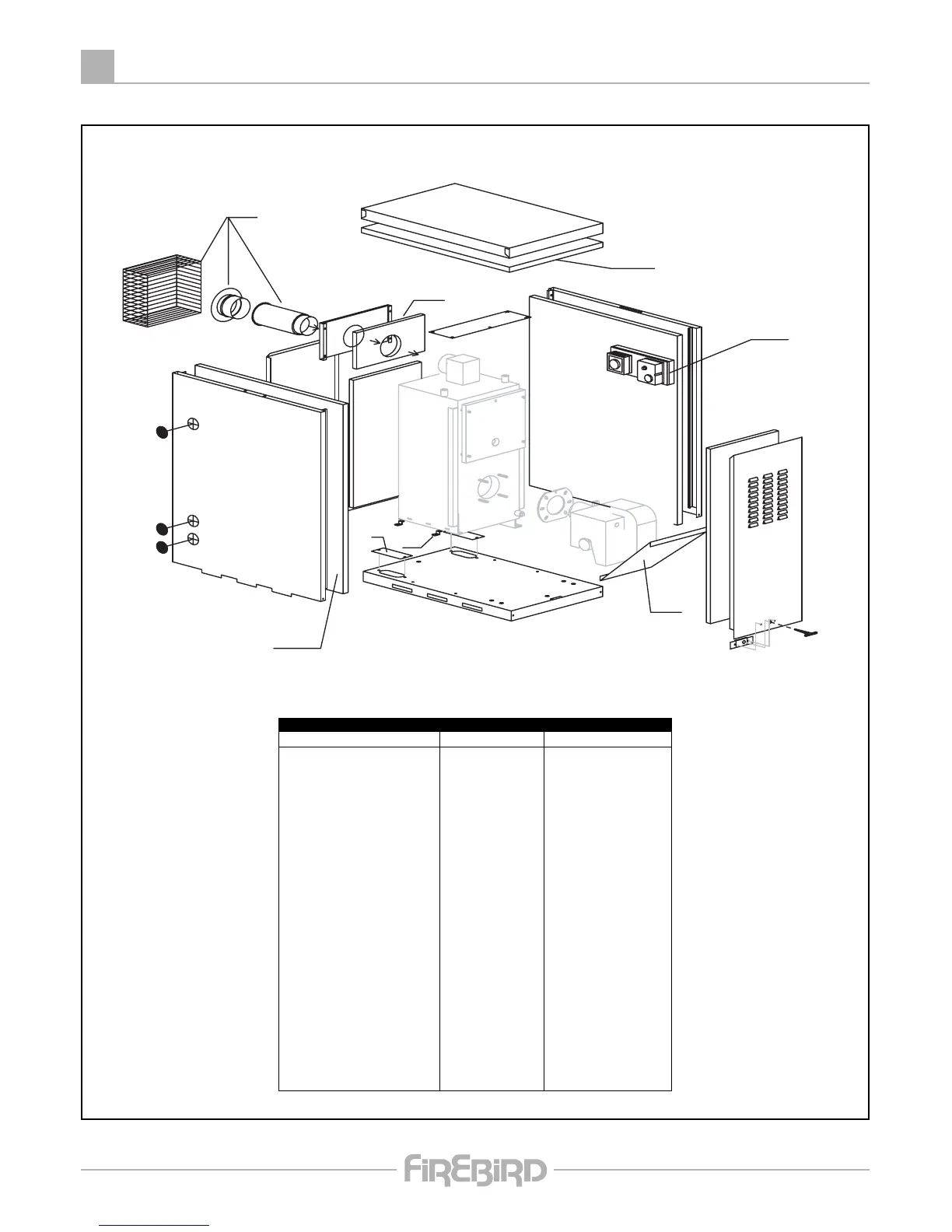 FIREBIRD