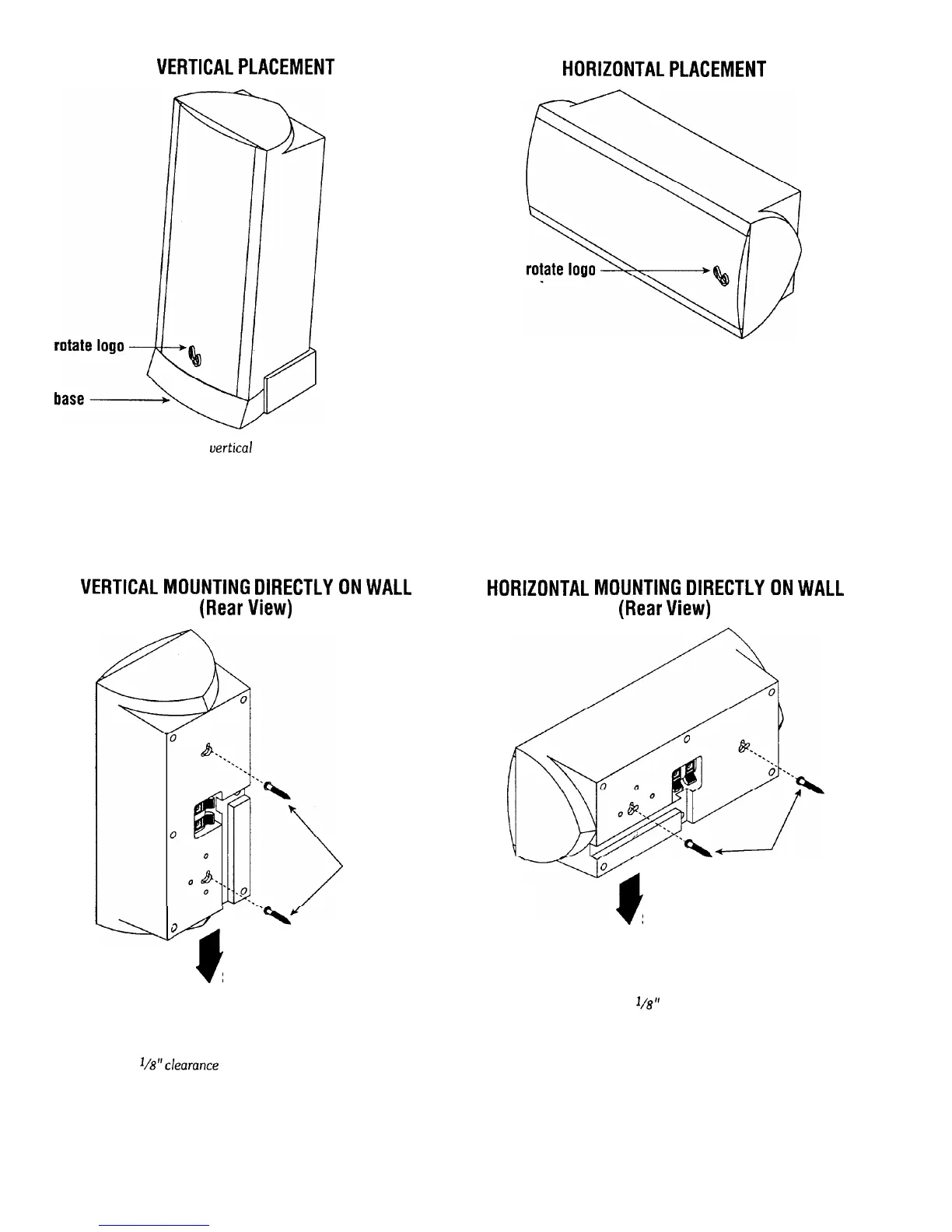 VERTICAL PLACEMENT

rotate logo

base

vertical

HORIZONTAL PLACEMENT

rotate logo

VERTICAL MOUNTING DIRECTLY ON WALL
(Rear View)

1/8" clearance

HORIZONTAL MOUNTING DIRECTLY ON WALL
(Rear View)

1/8"