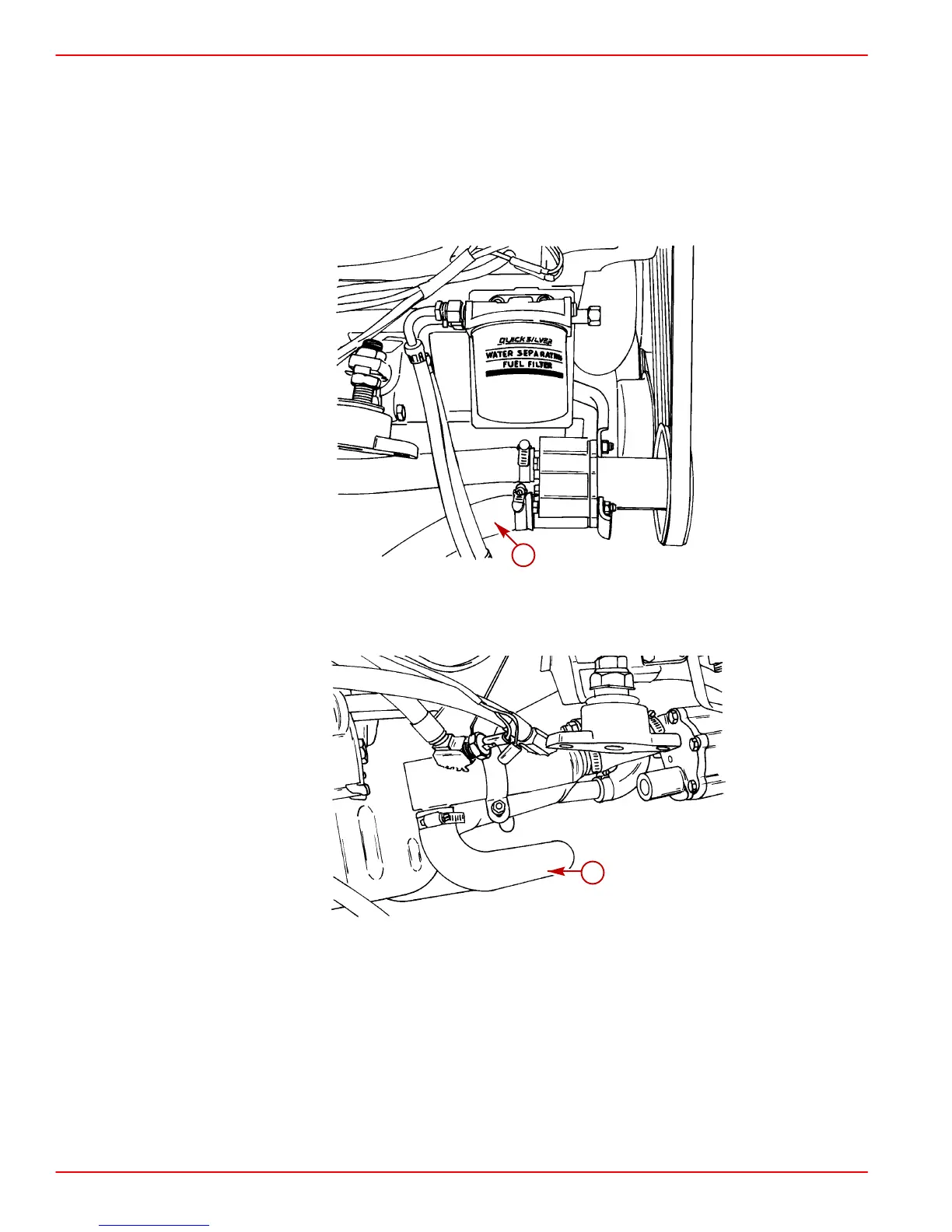 QUICKSILVER
WATER SEPARATING
FUEL FILTER