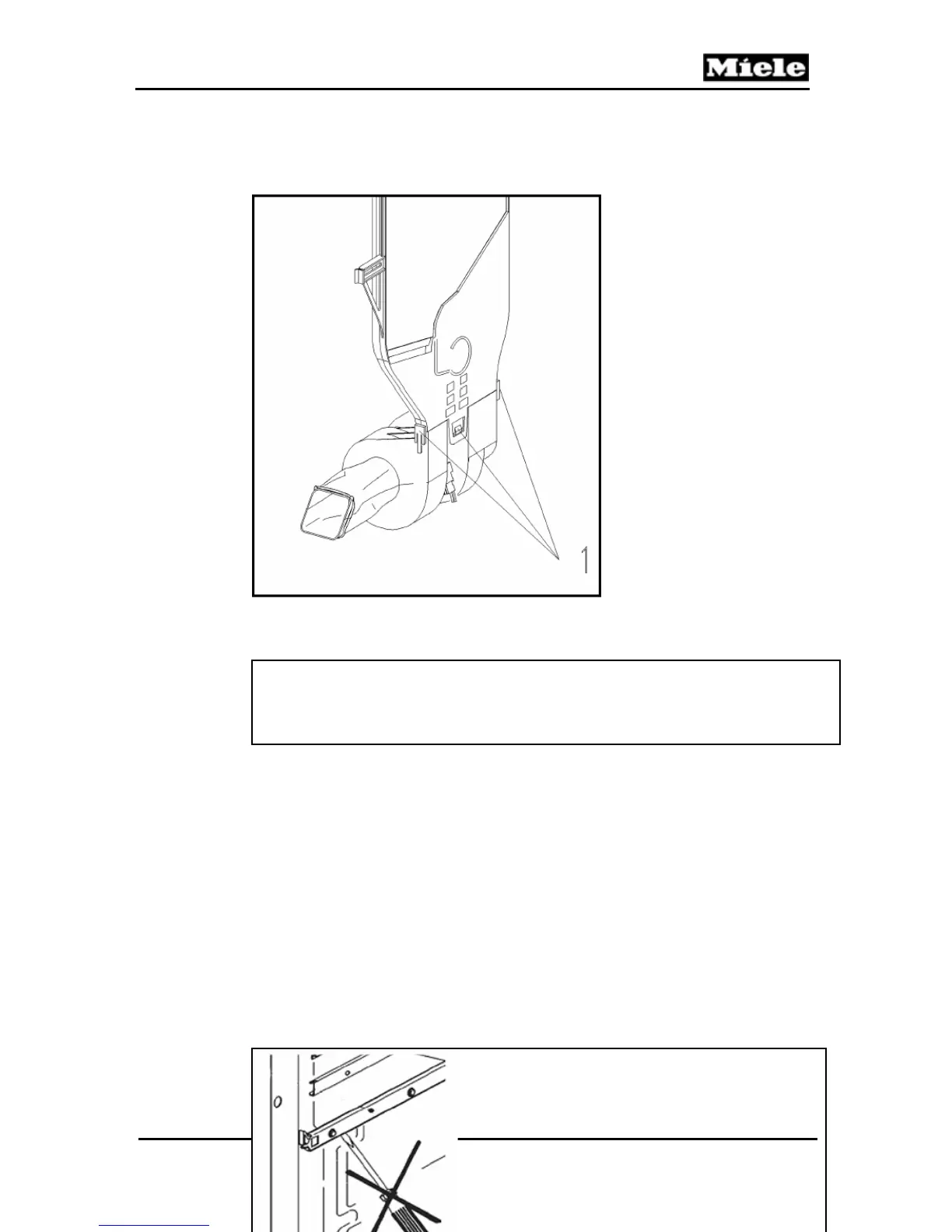 Miele

1