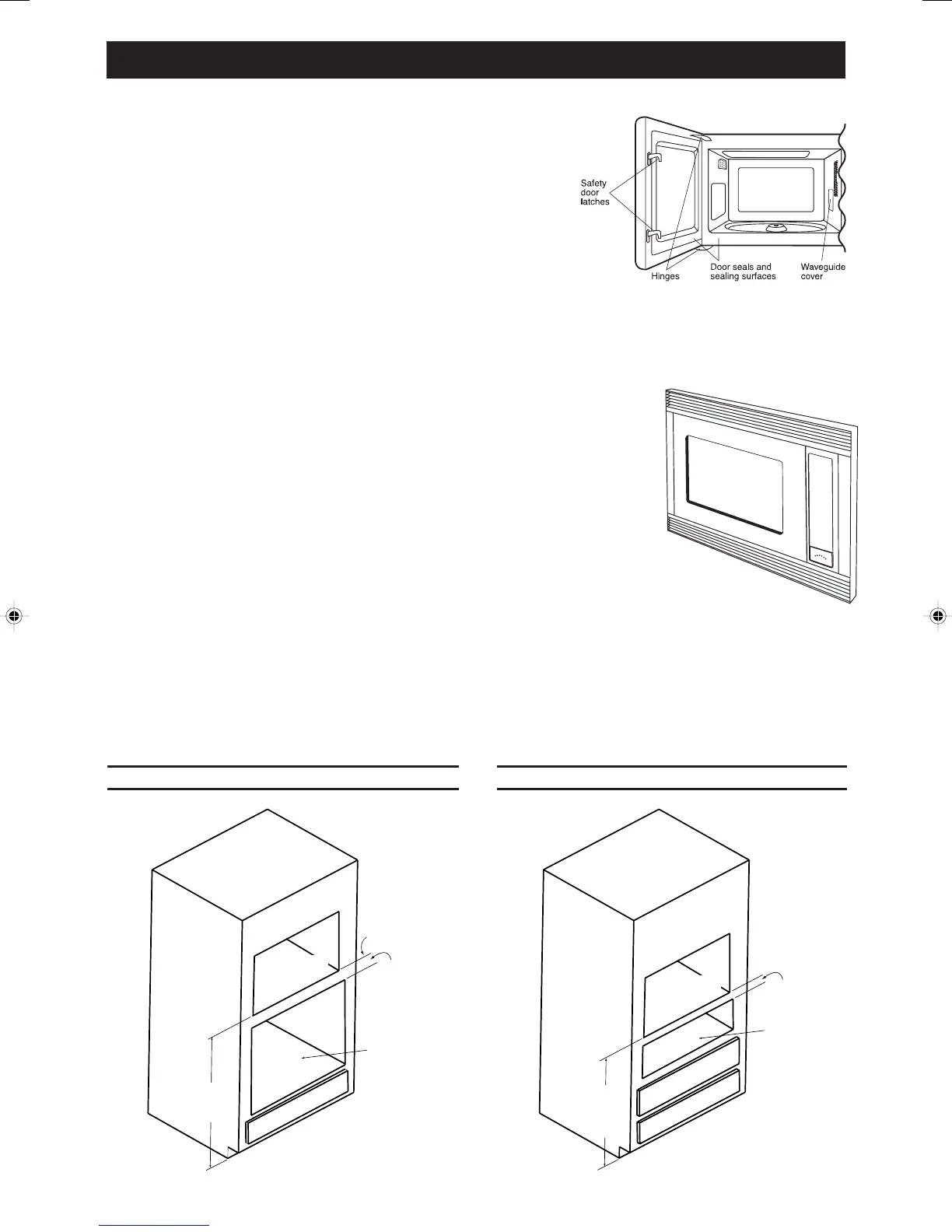 Safety door latches

Hinges

Door seals and sealing surfaces

Waveguide cover